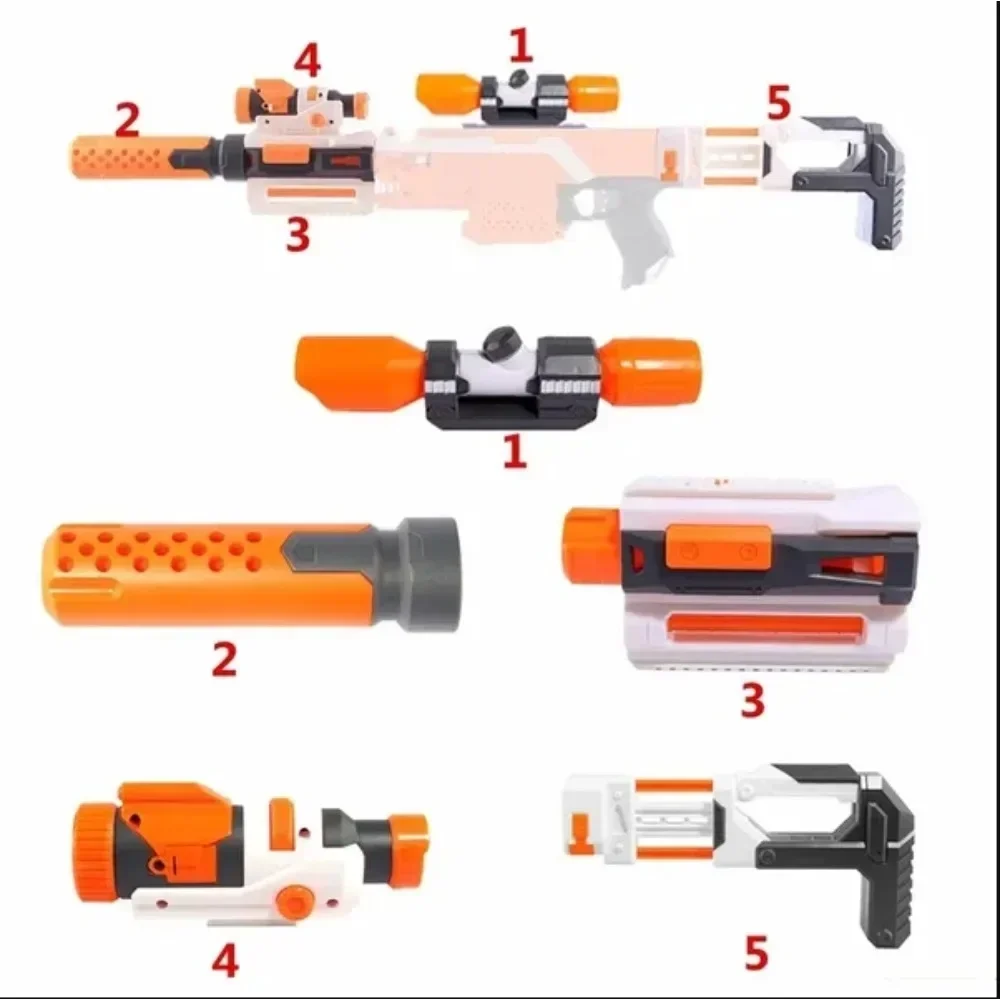 4
1
2
5
3
1
2
3
4
5