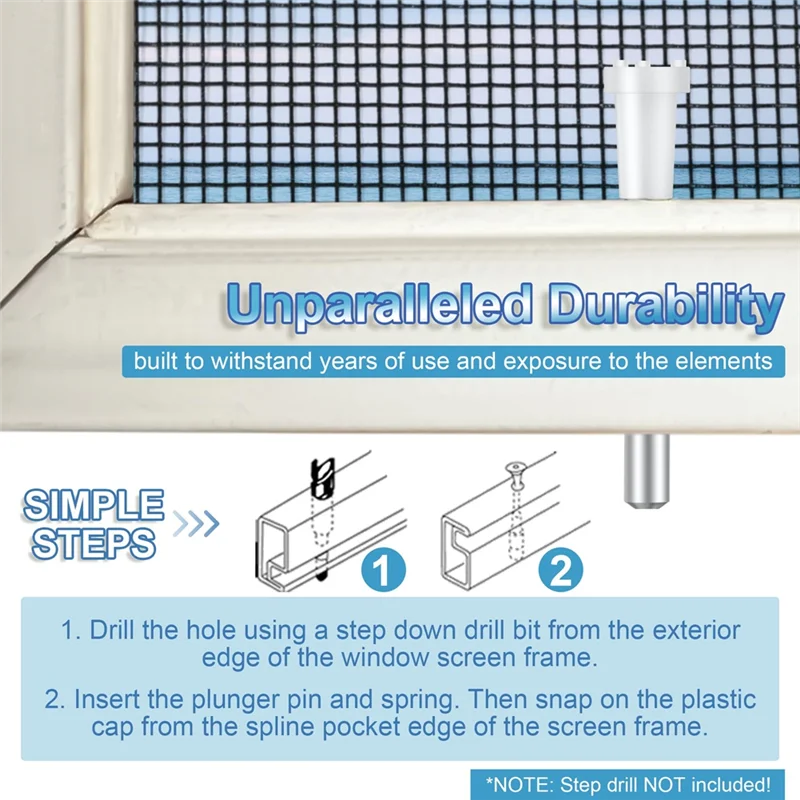 Unparalleled Durability

built to withstand years of use and exposure to the elements

SIMPLE STEPS

1

2

1. Drill the hole using a step down drill bit from the exterior edge of the window screen frame.

2. Insert the plunger pin and spring. Then snap on the plastic cap from the spline pocket edge of the screen frame.

*NOTE: Step drill NOT included!