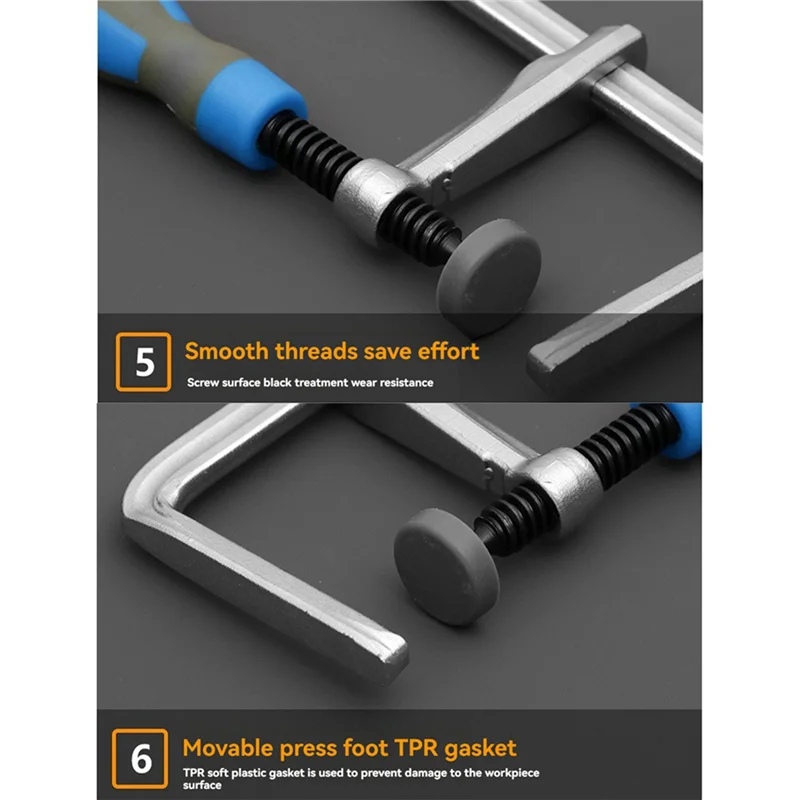 5

Smooth threads save effort

Screw surface black treatment wear resistance

6

Movable press foot TPR gasket

TPR soft plastic gasket is used to prevent damage to the workpiece surface