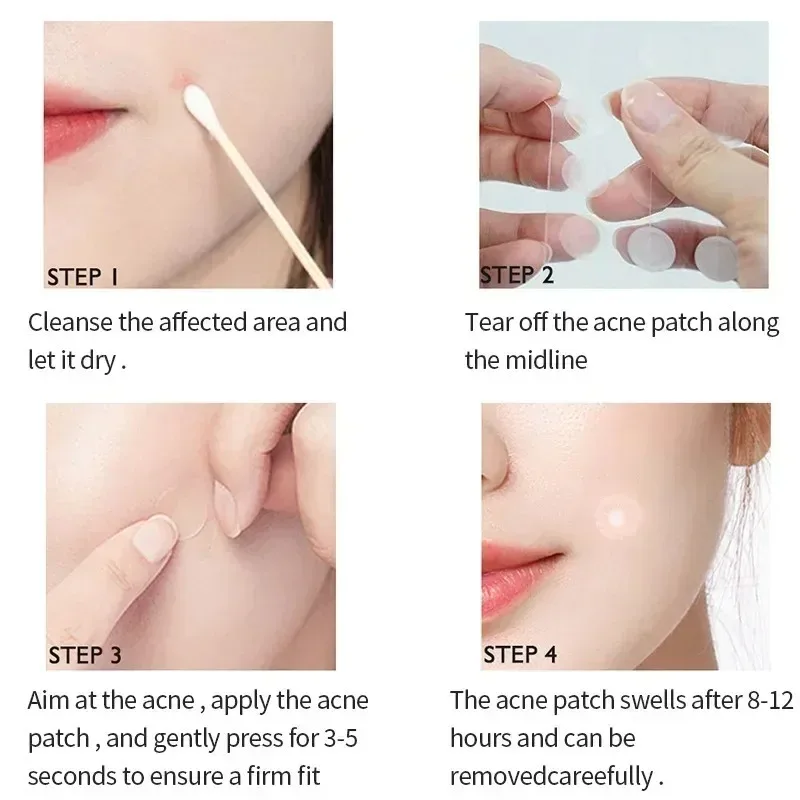 STEP 1

Cleanse the affected area and let it dry .

STEP 2

Tear off the acne patch along the midline

STEP 3

Aim at the acne , apply the acne patch , and gently press for 3-5 seconds to ensure a firm fit

STEP 4

The acne patch swells after 8-12 hours and can be removedcareefully .