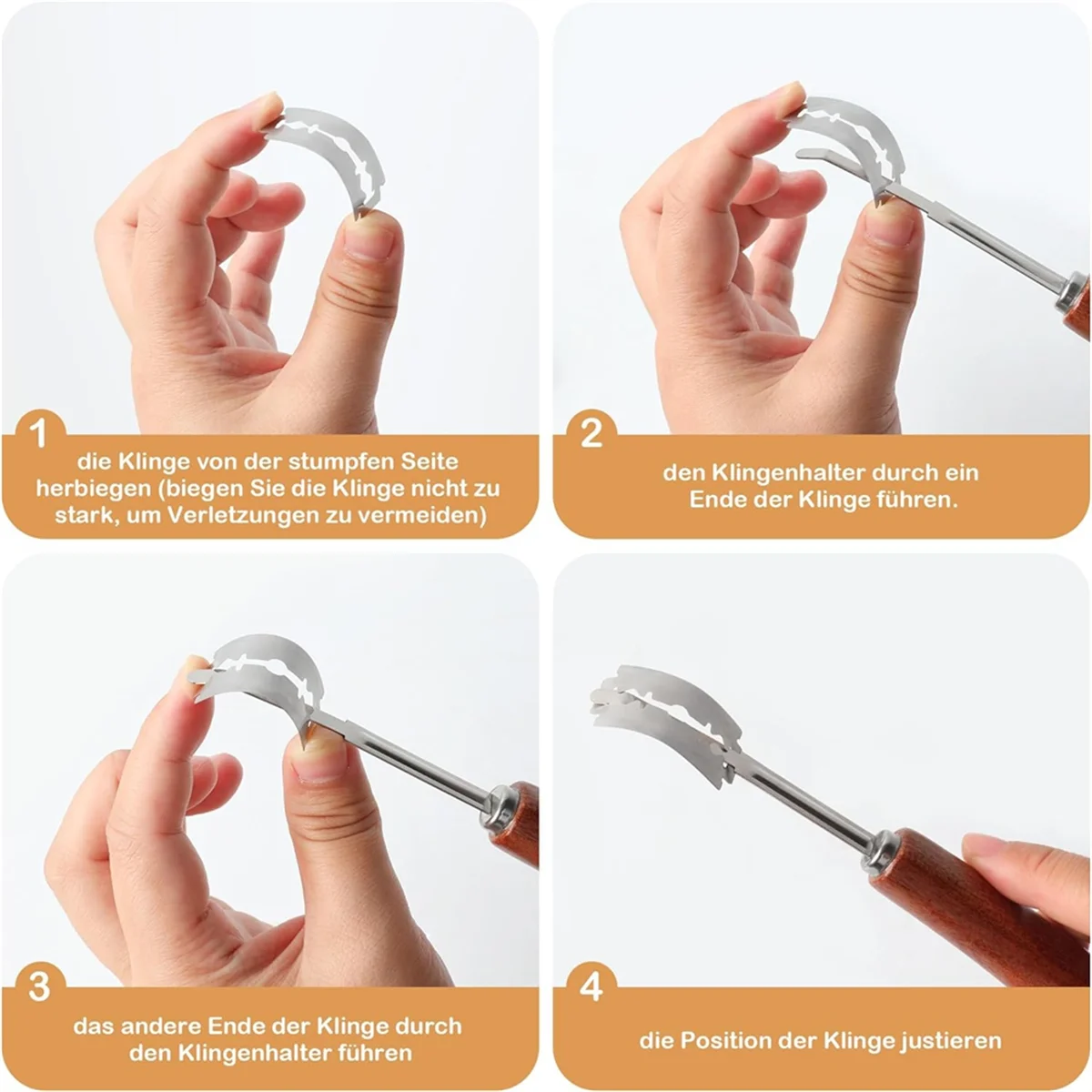 1
die Klinge von der stumpfen Seite herbiegen (biegen Sie die Klinge nicht zu stark, um Verletzungen zu vermeiden)

2
den Klingenhalter durch ein Ende der Klinge führen.

3
das andere Ende der Klinge durch den Klingenhalter führen

4
die Position der Klinge justieren