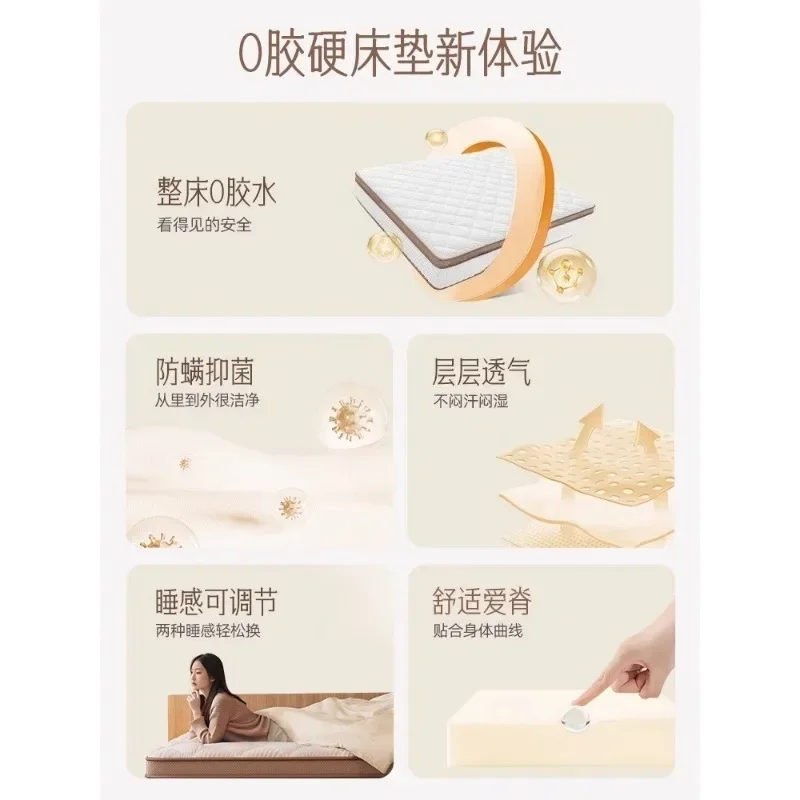 0胶硬床垫新体验

整床0胶水
看得见的安全

防螨抑菌
从里到外很洁净

层层透气
不闷汗闷湿

睡感可调节
两种睡感轻松换

舒适爱脊
贴合身体曲线