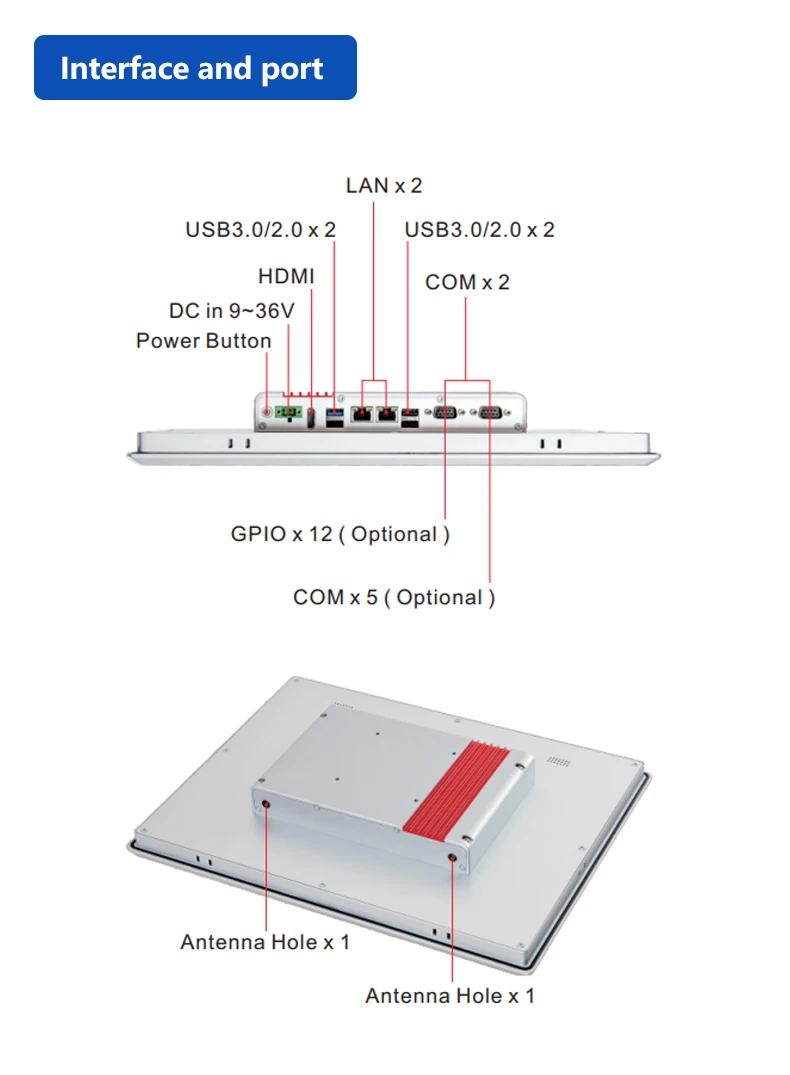 Interface and port

LAN x 2

USB3.0/2.0 x 2

USB3.0/2.0 x 2

HDMI

COM x 2

DC in 9~36V

Power Button

GPIO x 12 ( Optional )

COM x 5 ( Optional )

Antenna Hole x 1

Antenna Hole x 1