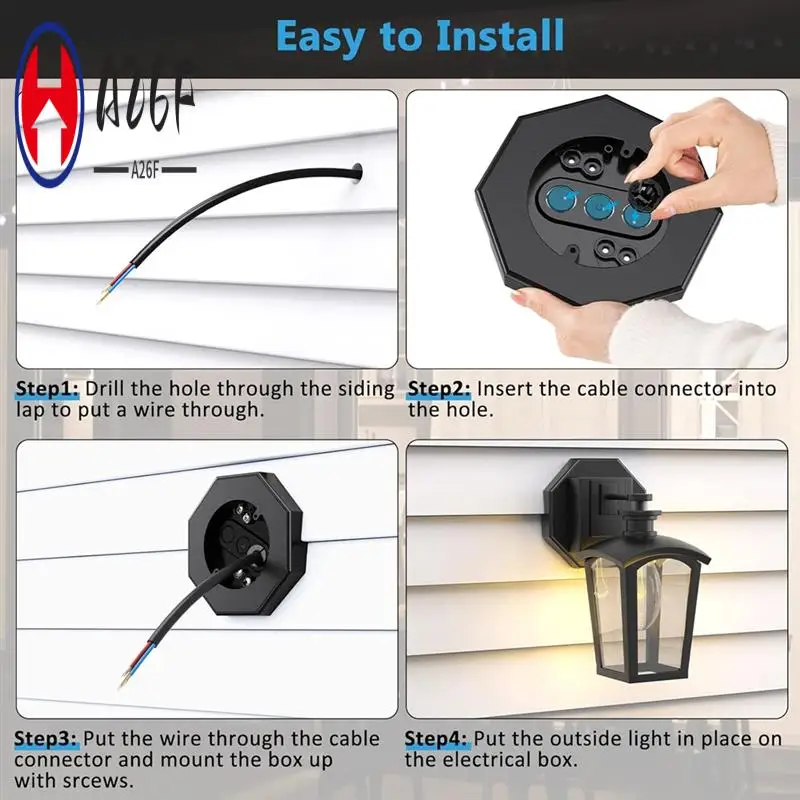 Easy to Install

A26F

A26F

Step1: Drill the hole through the siding lap to put a wire through.

Step2: Insert the cable connector into the hole.

Step3: Put the wire through the cable connector and mount the box up with srcews.

Step4: Put the outside light in place on the electrical box.