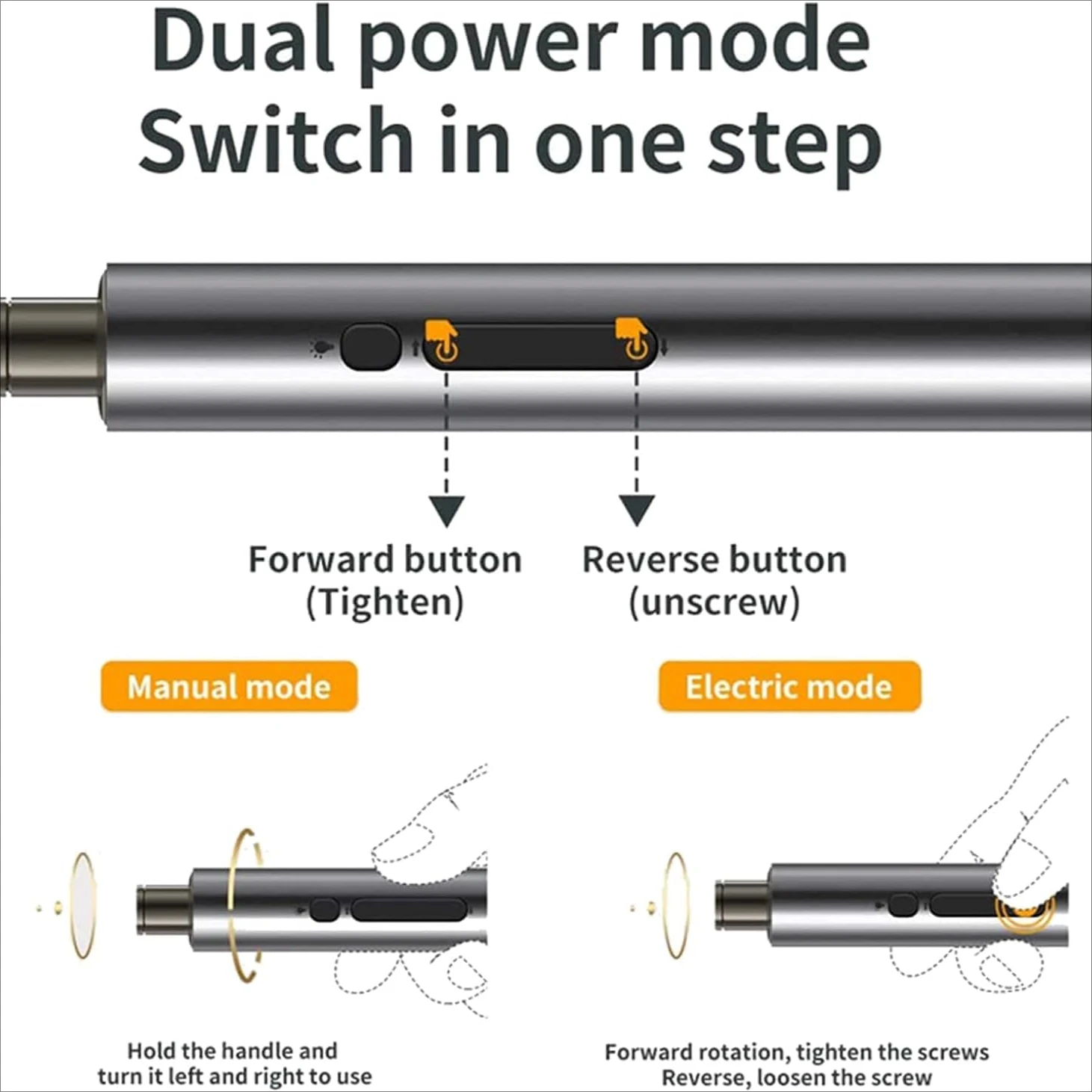 Dual power mode
Switch in one step

Forward button
(Tighten)

Reverse button
(unscrew)

Manual mode

Electric mode

Hold the handle and
turn it left and right to use

Forward rotation, tighten the screws
Reverse, loosen the screw