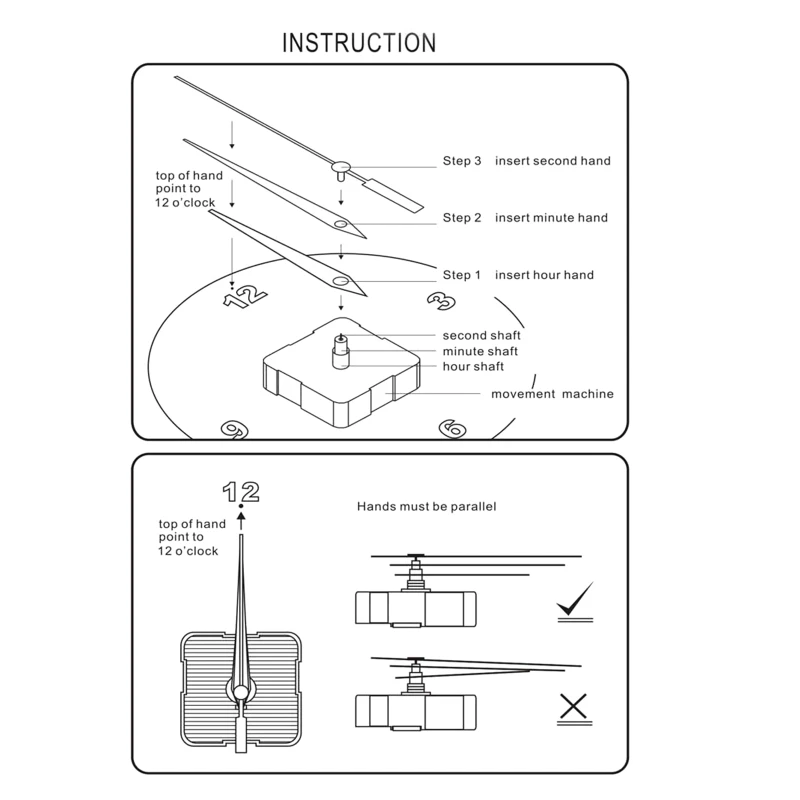 INSTRUCTION

top of hand point to 12 o'clock

Step 3 insert second hand

Step 2 insert minute hand

Step 1 insert hour hand

12

3

second shaft

minute shaft

hour shaft

movement machine

9

6

12

top of hand point to 12 o'clock

Hands must be parallel