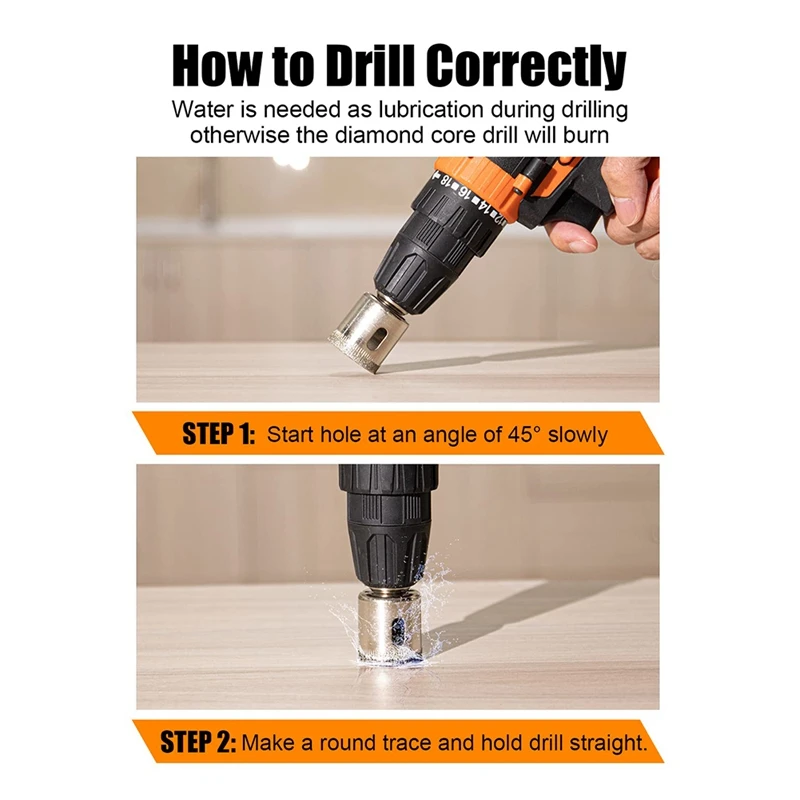 How to Drill Correctly

Water is needed as lubrication during drilling otherwise the diamond core drill will burn

18 16 14 12

STEP 1: Start hole at an angle of 45° slowly

STEP 2: Make a round trace and hold drill straight.