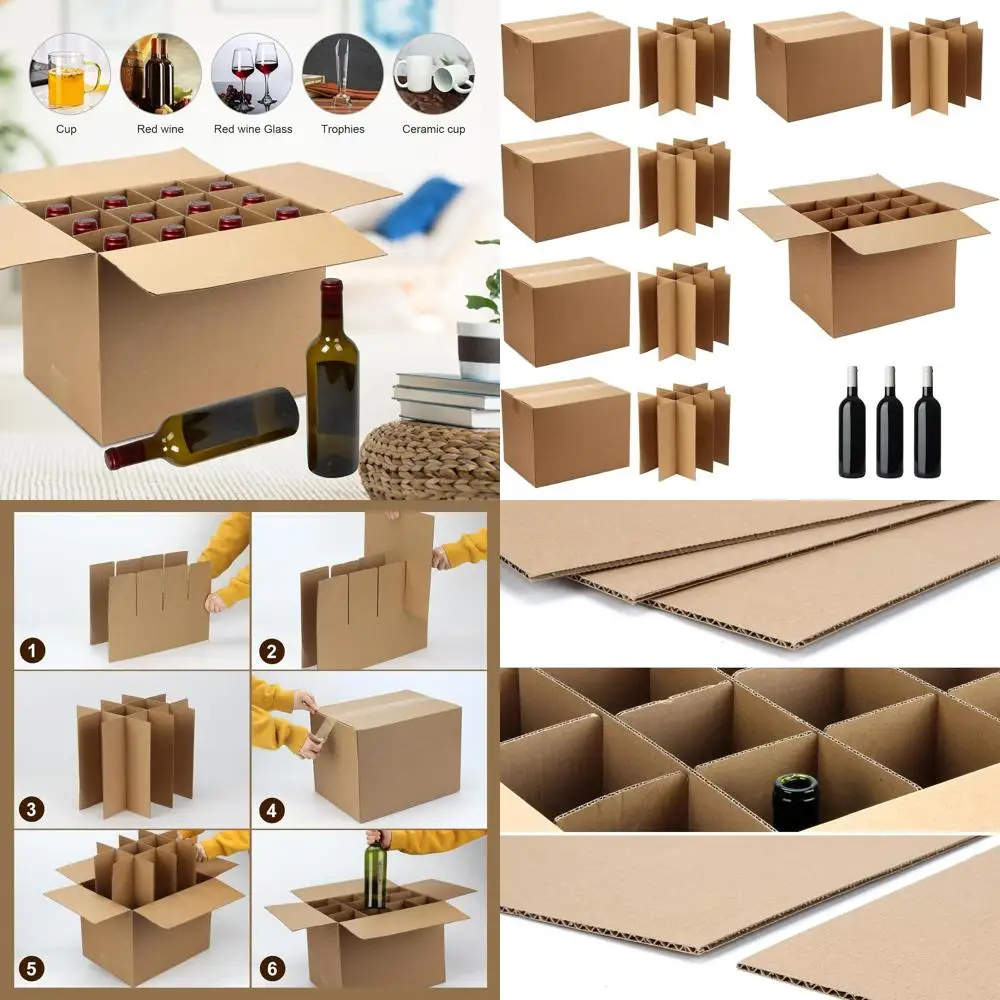 Cup
Red wine
Red wine Glass
Trophies
Ceramic cup

1
2
3
4
5
6