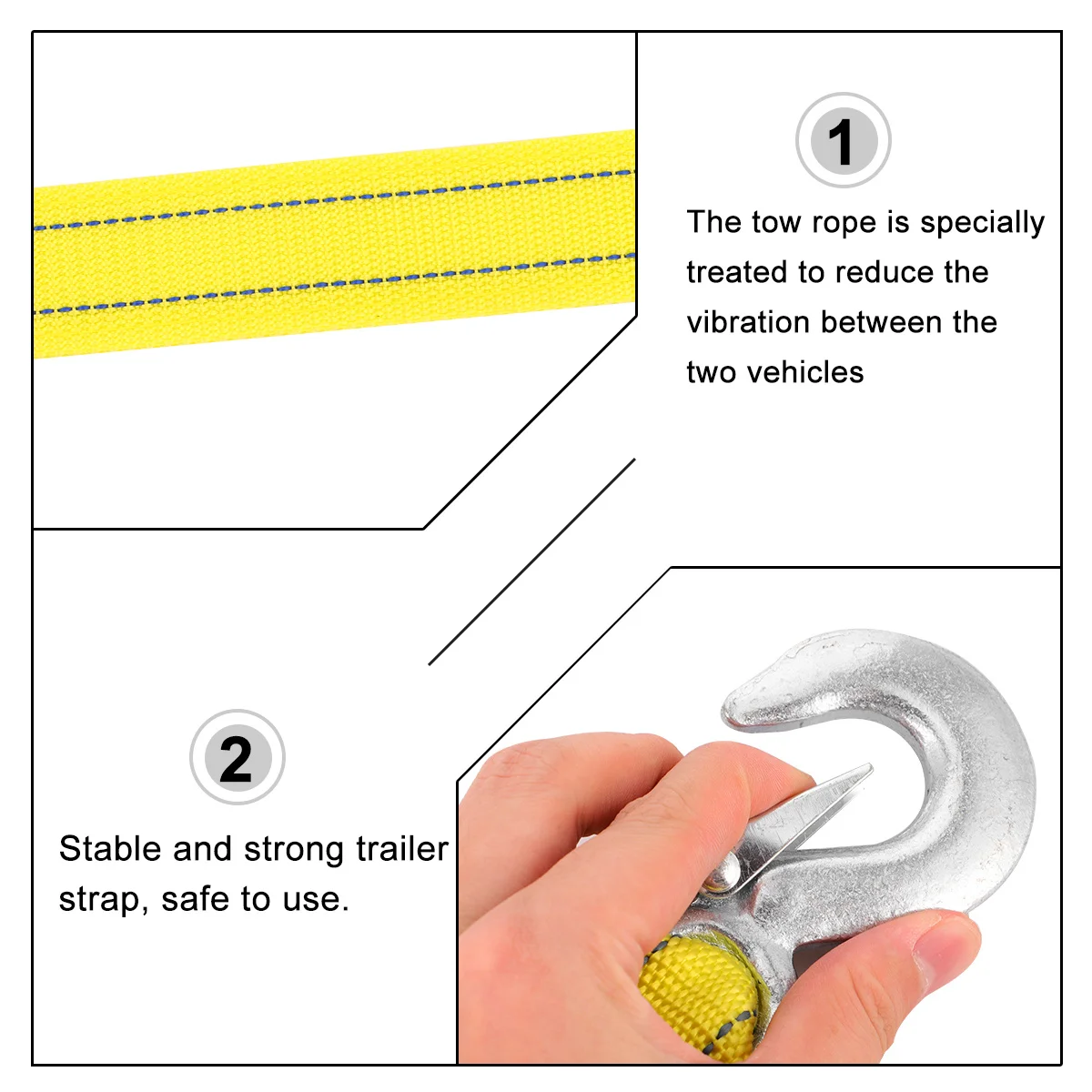 1

The tow rope is specially treated to reduce the vibration between the two vehicles

2

Stable and strong trailer strap, safe to use.