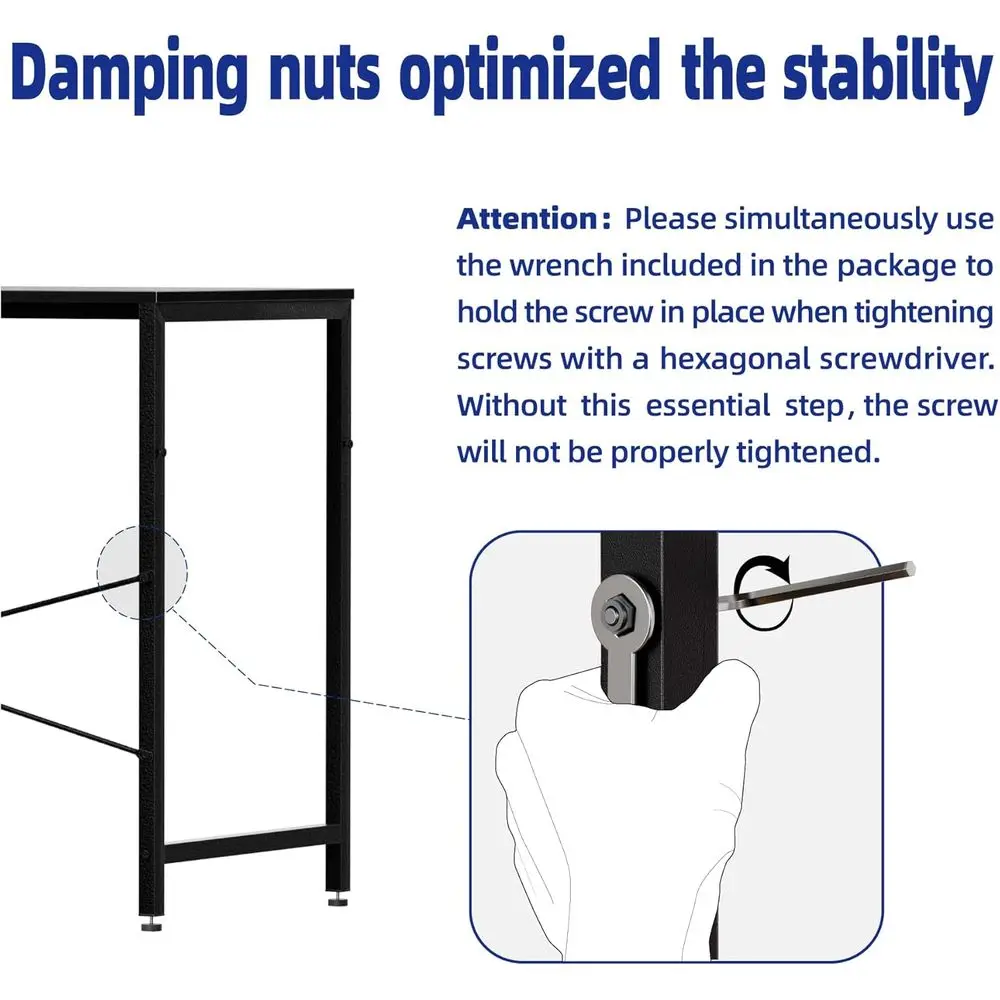 Damping nuts optimized the stability

Attention: Please simultaneously use the wrench included in the package to hold the screw in place when tightening screws with a hexagonal screwdriver. Without this essential step, the screw will not be properly tightened.