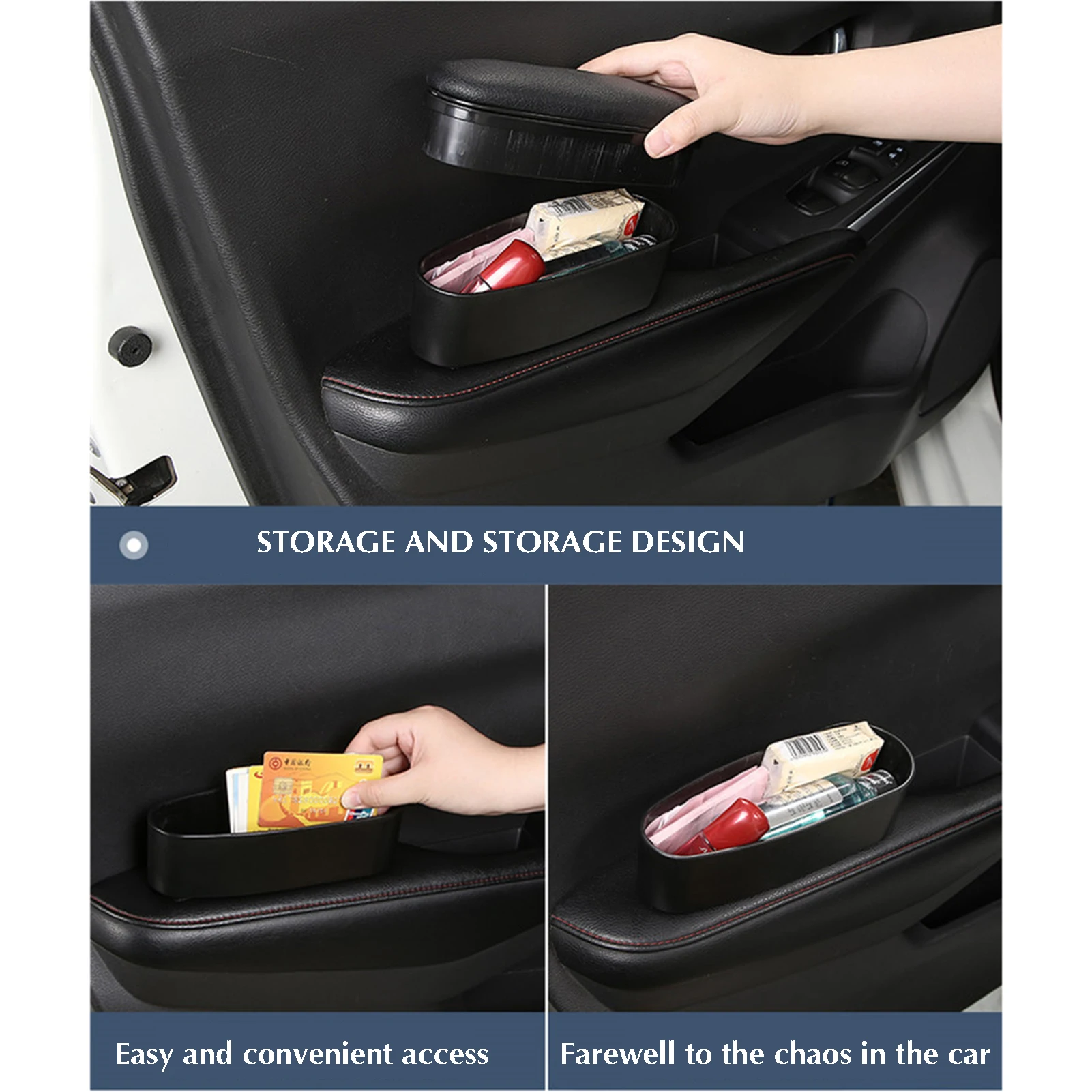 STORAGE AND STORAGE DESIGN

Easy and convenient access

Farewell to the chaos in the car