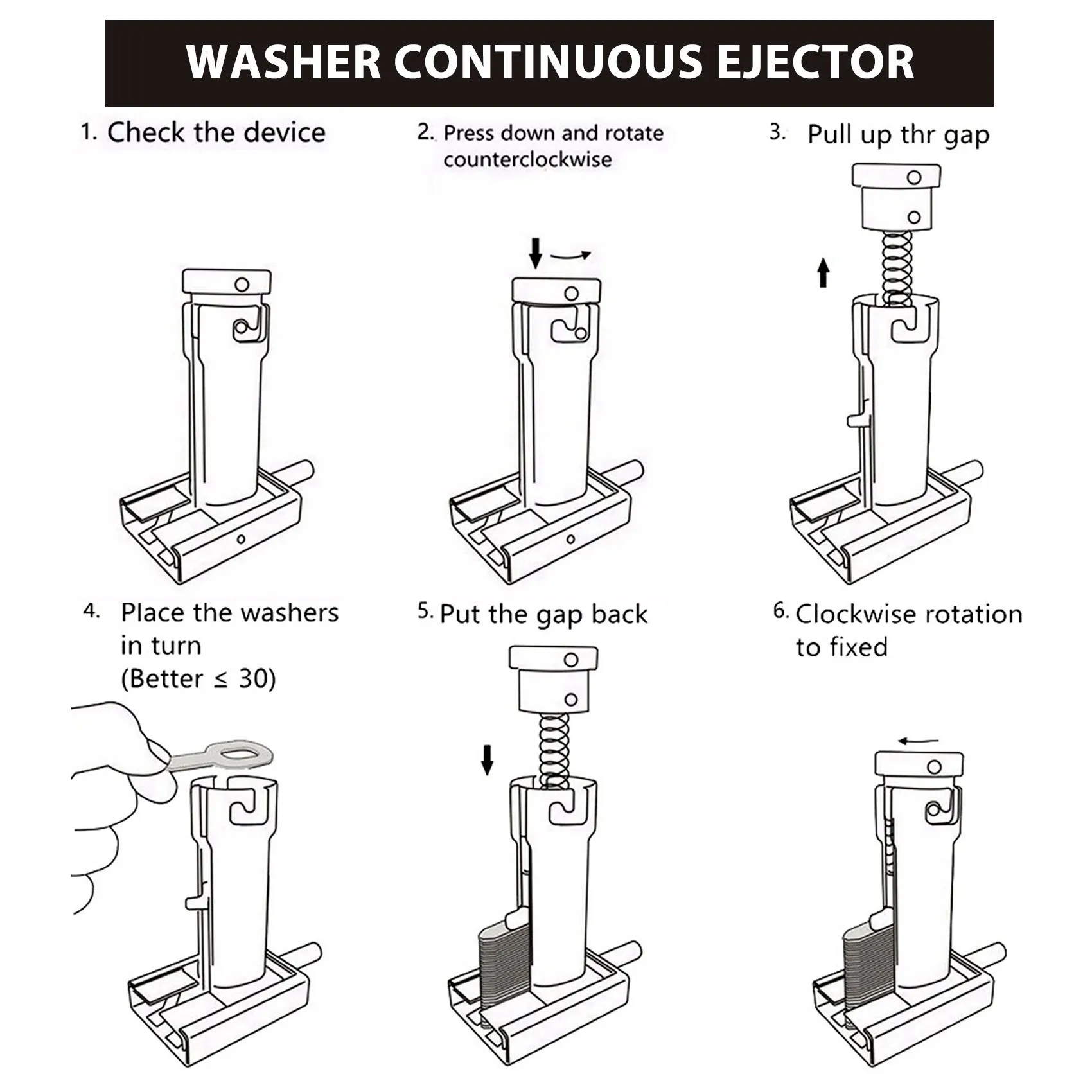 WASHER CONTINUOUS EJECTOR

1. Check the device

2. Press down and rotate counterclockwise

3. Pull up thr gap

4. Place the washers in turn (Better $\leq$ 30)

5. Put the gap back

6. Clockwise rotation to fixed