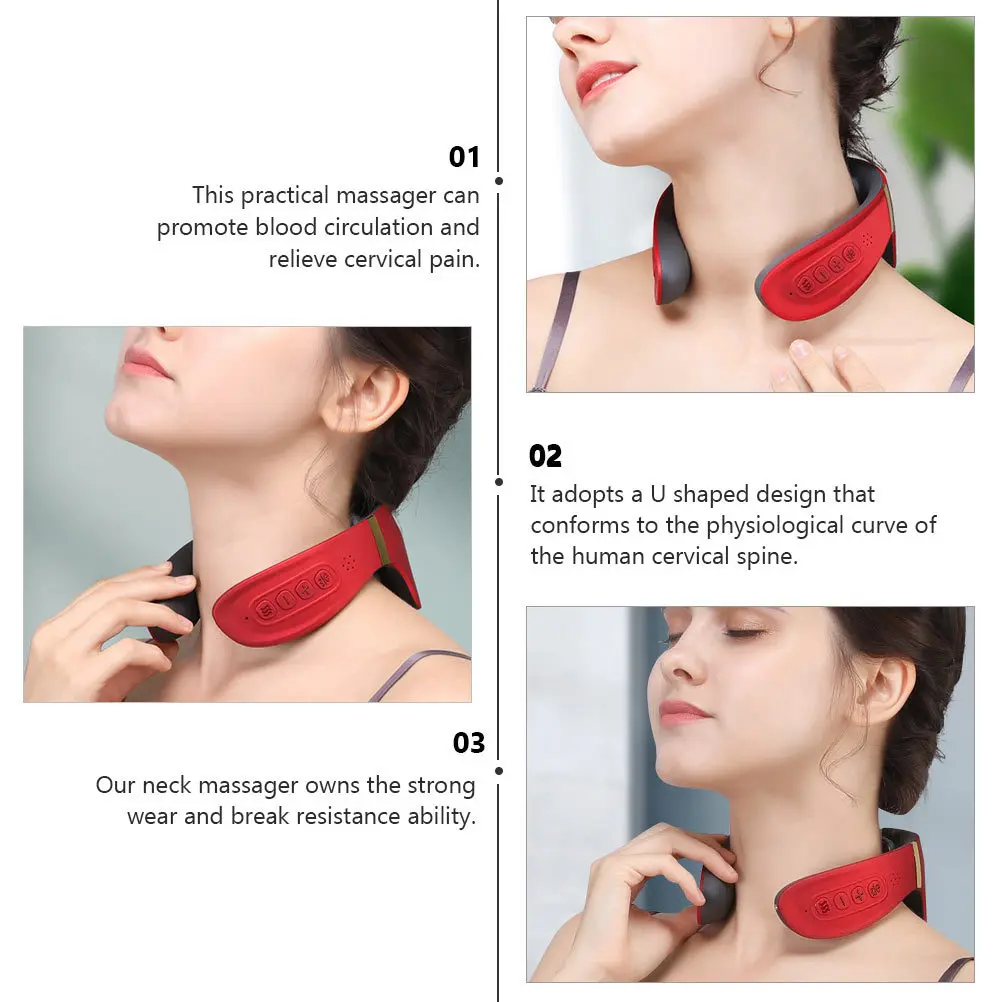 01

This practical massager can promote blood circulation and relieve cervical pain.

02

It adopts a U shaped design that conforms to the physiological curve of the human cervical spine.

03

Our neck massager owns the strong wear and break resistance ability.