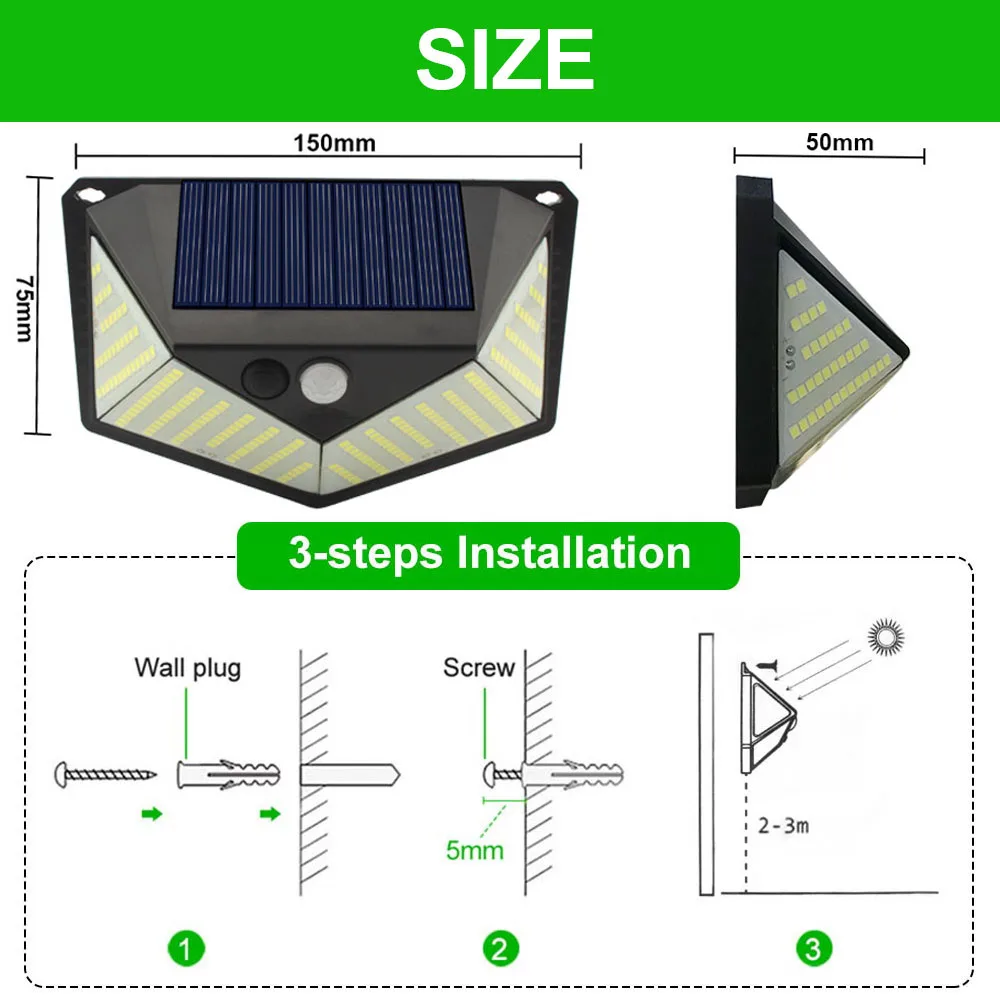 SIZE

150mm

50mm

75mm

3-steps Installation

Wall plug

Screw

5mm

2-3m

1

2

3