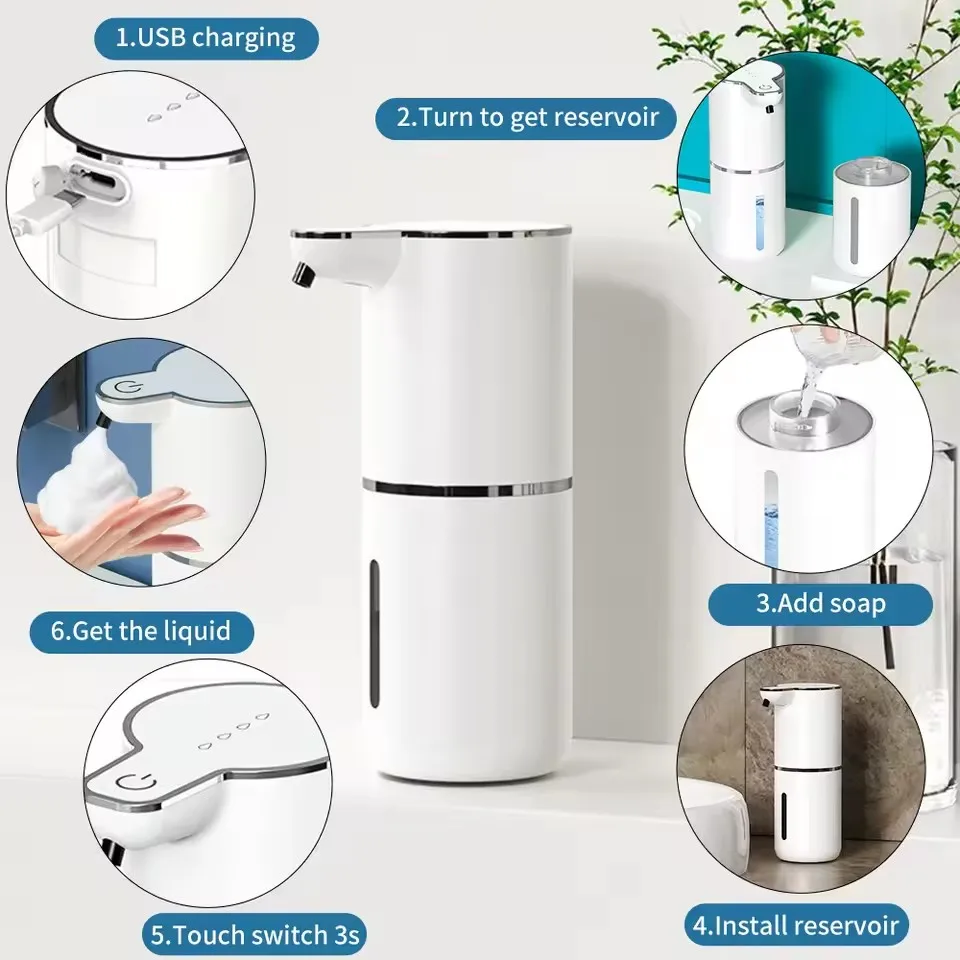 1.USB charging

2.Turn to get reservoir

3.Add soap

4.Install reservoir

5.Touch switch 3s

6.Get the liquid