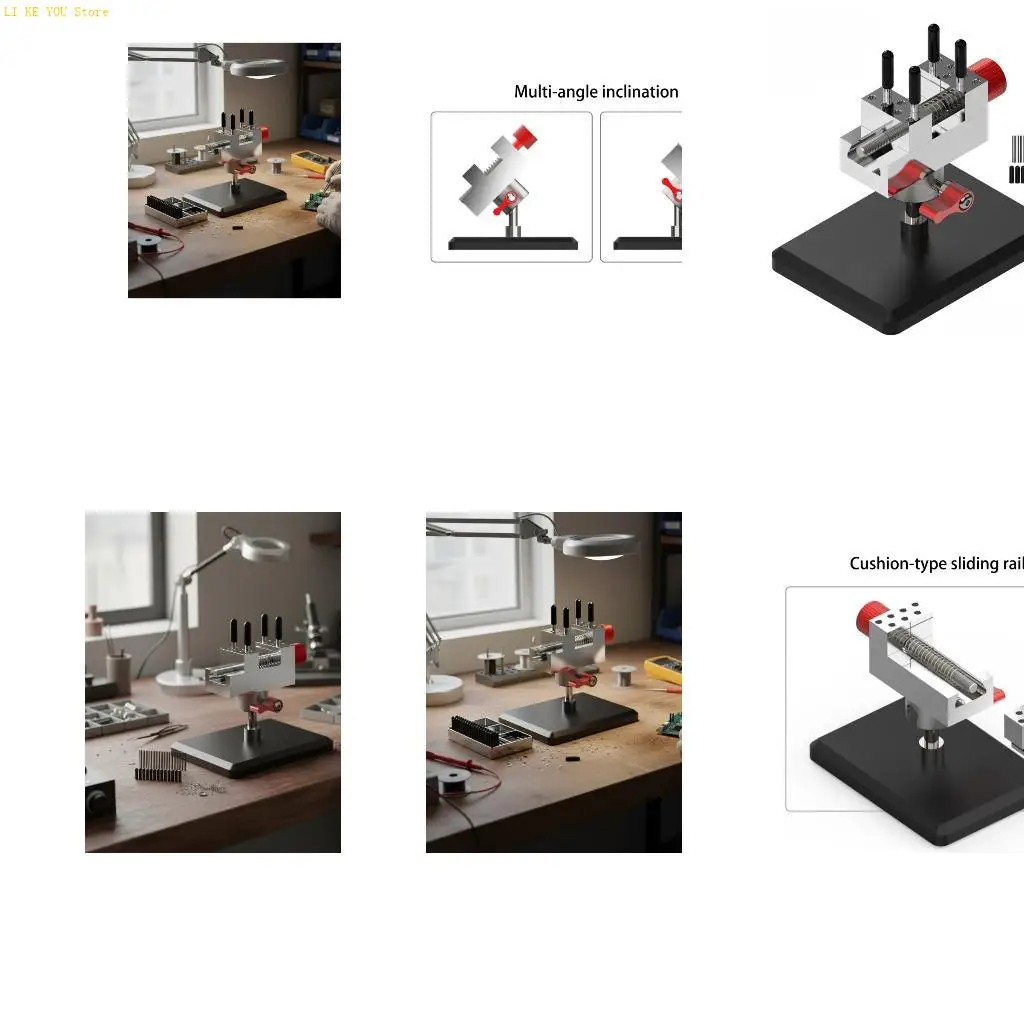 LI KE YOU Store

Multi-angle inclination

Cushion-type sliding rail