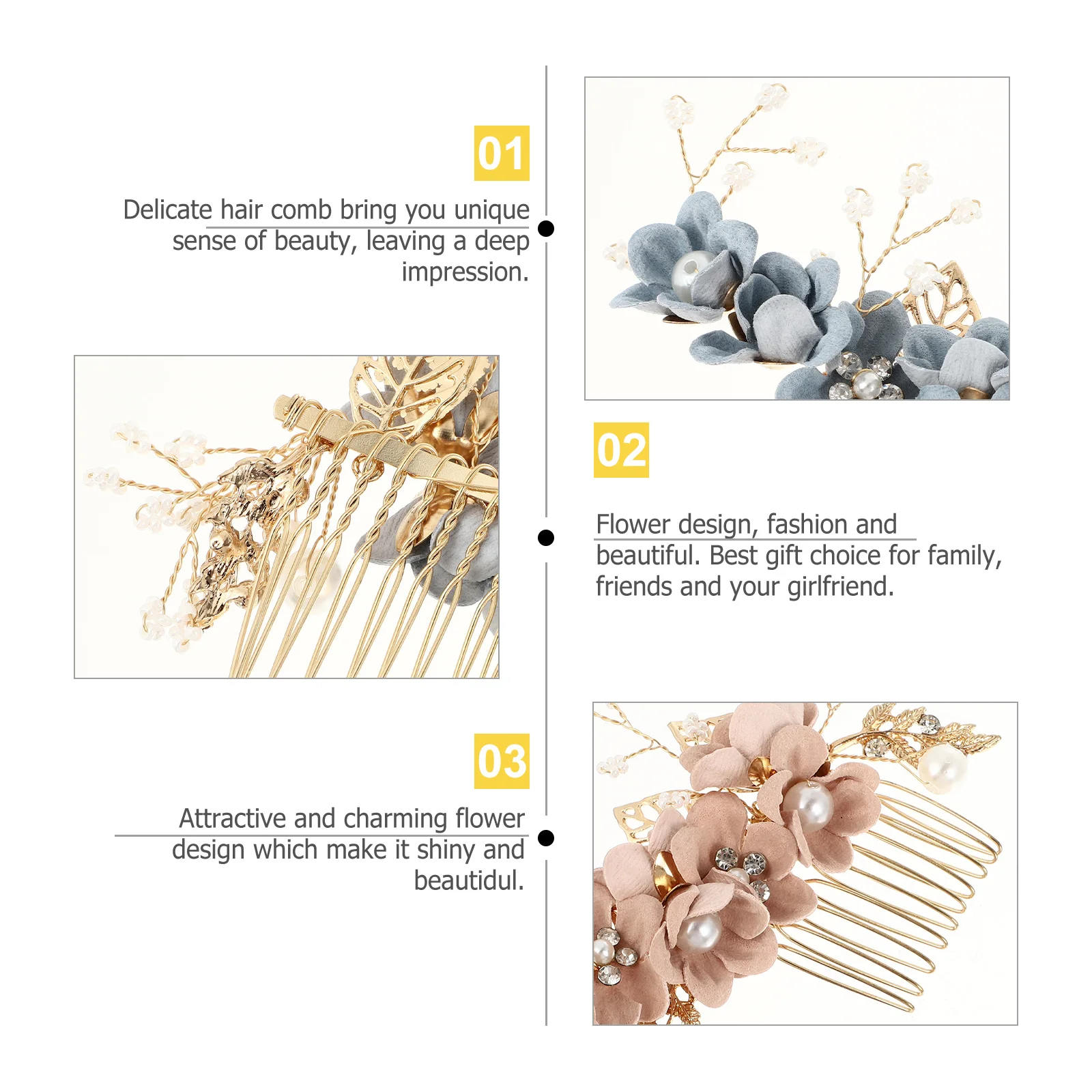 01

Delicate hair comb bring you unique sense of beauty, leaving a deep impression.

02

Flower design, fashion and beautiful. Best gift choice for family, friends and your girlfriend.

03

Attractive and charming flower design which make it shiny and beautidul.