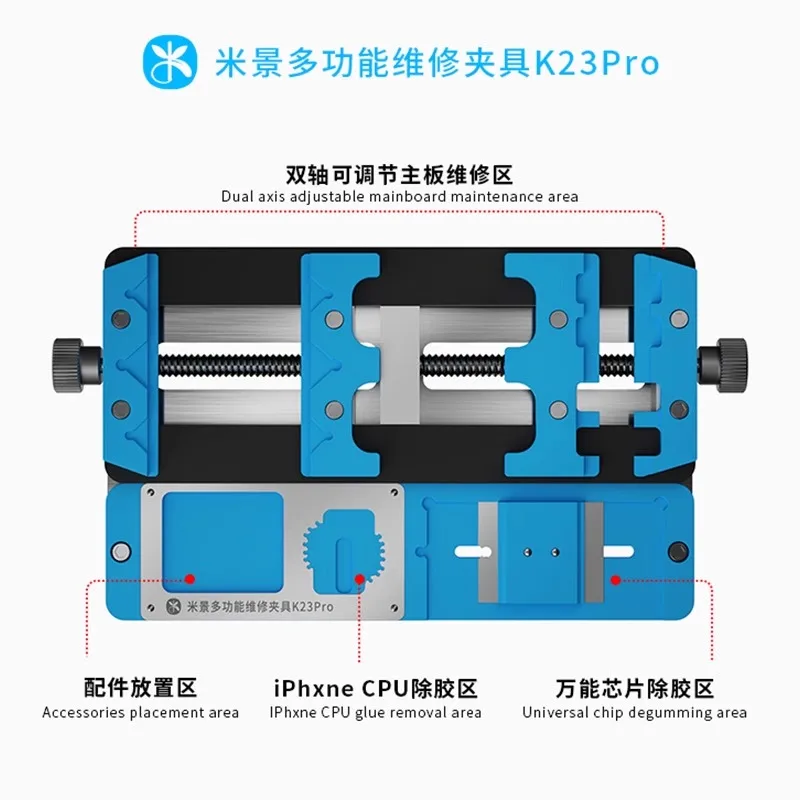 米景多功能维修夹具K23Pro

双轴可调节主板维修区
Dual axis adjustable mainboard maintenance area

米景多功能维修夹具K23Pro

配件放置区
Accessories placement area

iPhxne CPU除胶区
IPhxne CPU glue removal area

万能芯片除胶区
Universal chip degumming area