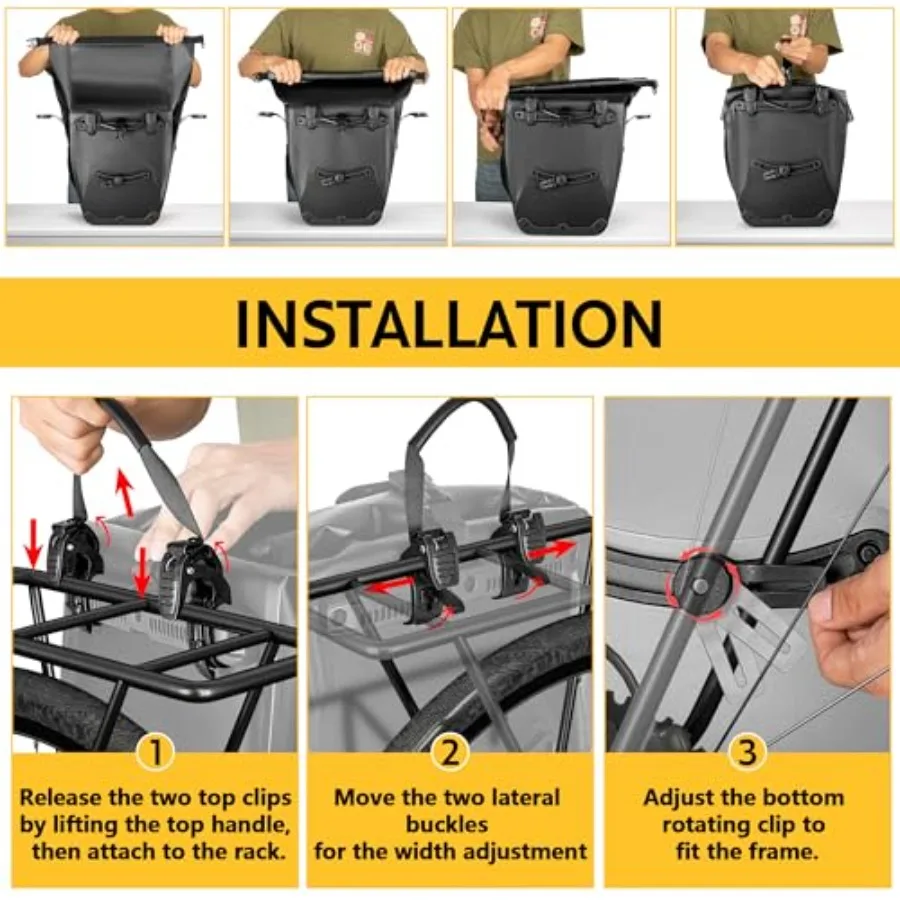 INSTALLATION

1
Release the two top clips by lifting the top handle, then attach to the rack.

2
Move the two lateral buckles for the width adjustment

3
Adjust the bottom rotating clip to fit the frame.