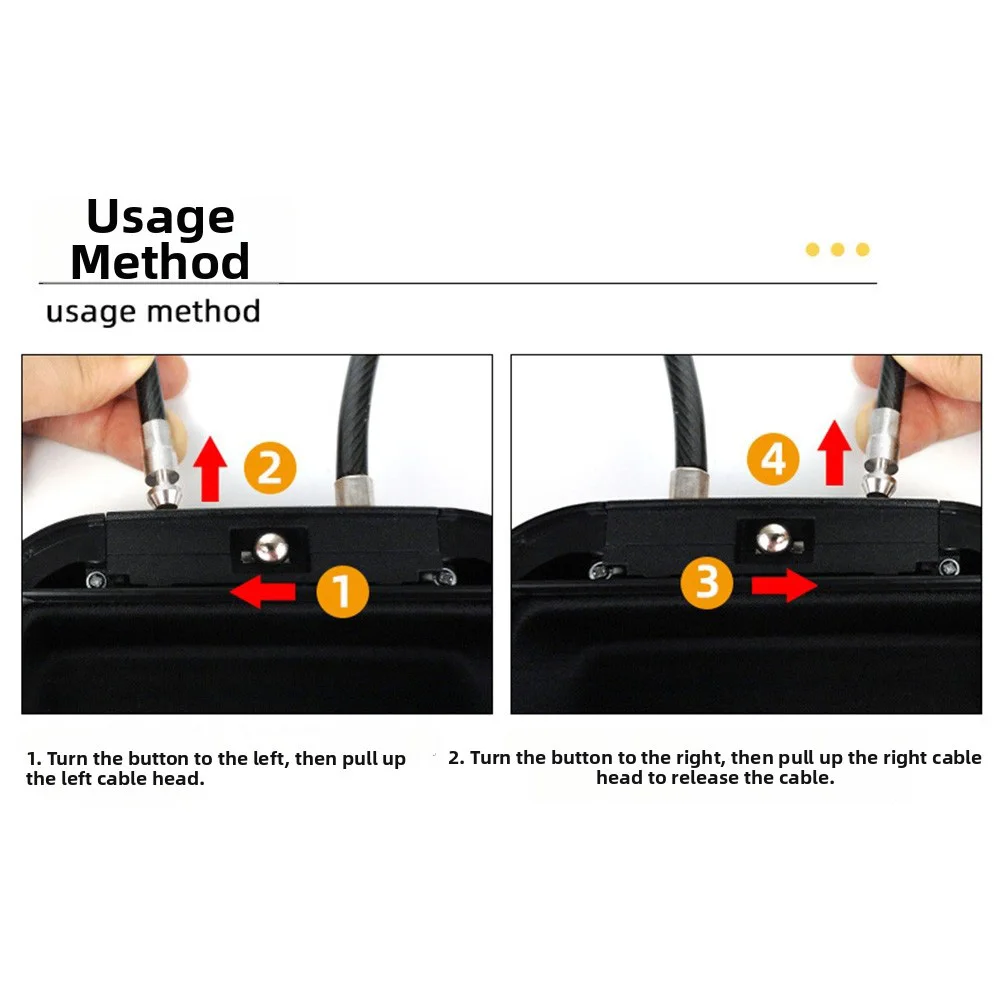 Usage Method

usage method

2

1

4

3

1. Turn the button to the left, then pull up the left cable head.

2. Turn the button to the right, then pull up the right cable head to release the cable.