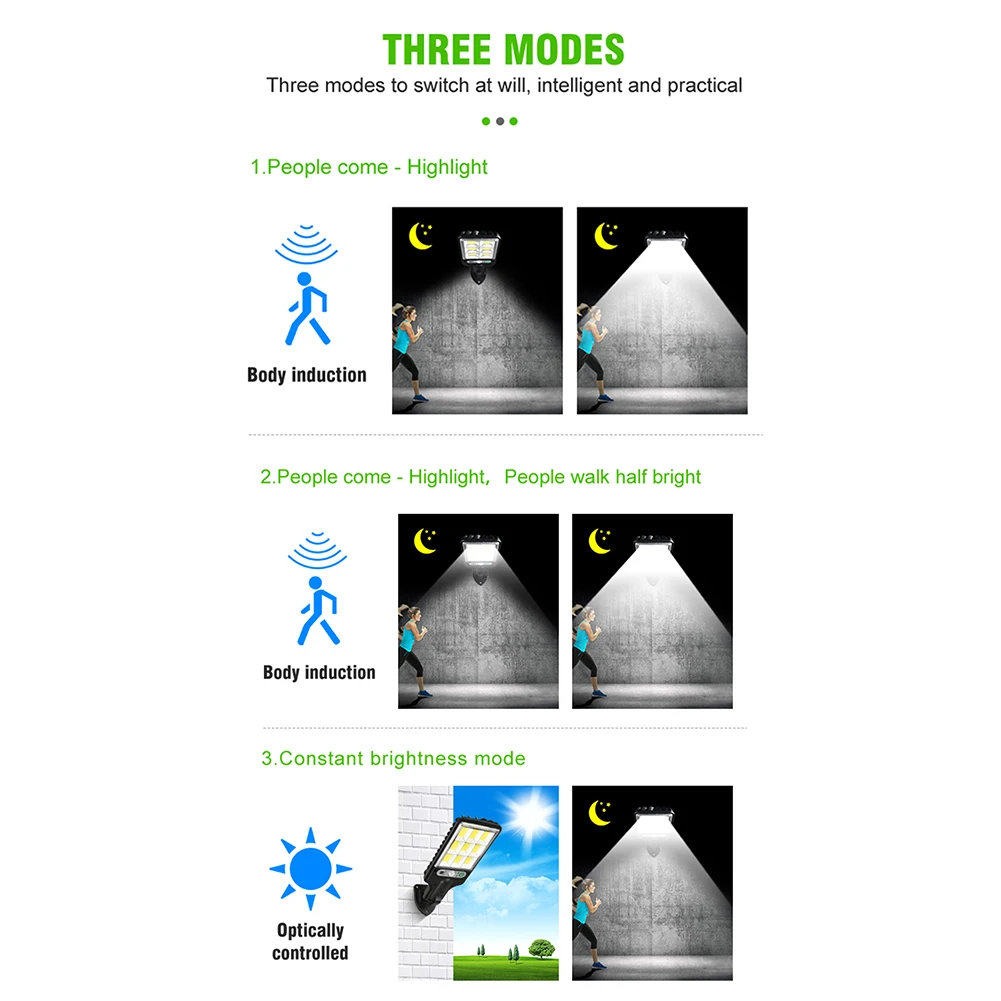 THREE MODES

Three modes to switch at will, intelligent and practical

1.People come - Highlight

Body induction

2.People come - Highlight, People walk half bright

Body induction

3.Constant brightness mode

Optically controlled