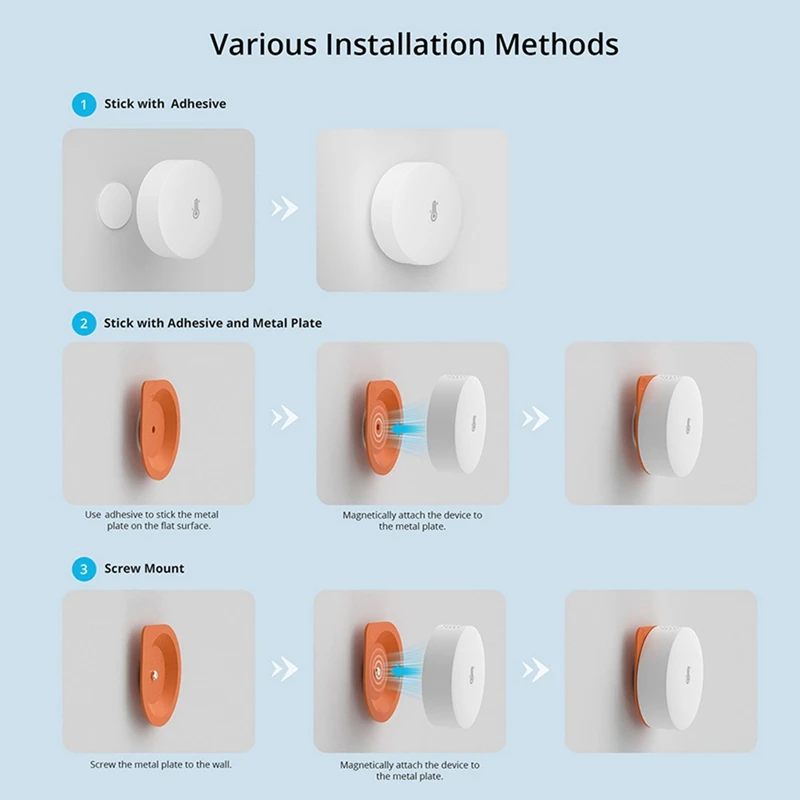 Various Installation Methods

1 Stick with Adhesive

2 Stick with Adhesive and Metal Plate

Use adhesive to stick the metal plate on the flat surface.

Magnetically attach the device to the metal plate.

3 Screw Mount

Screw the metal plate to the wall.

Magnetically attach the device to the metal plate.