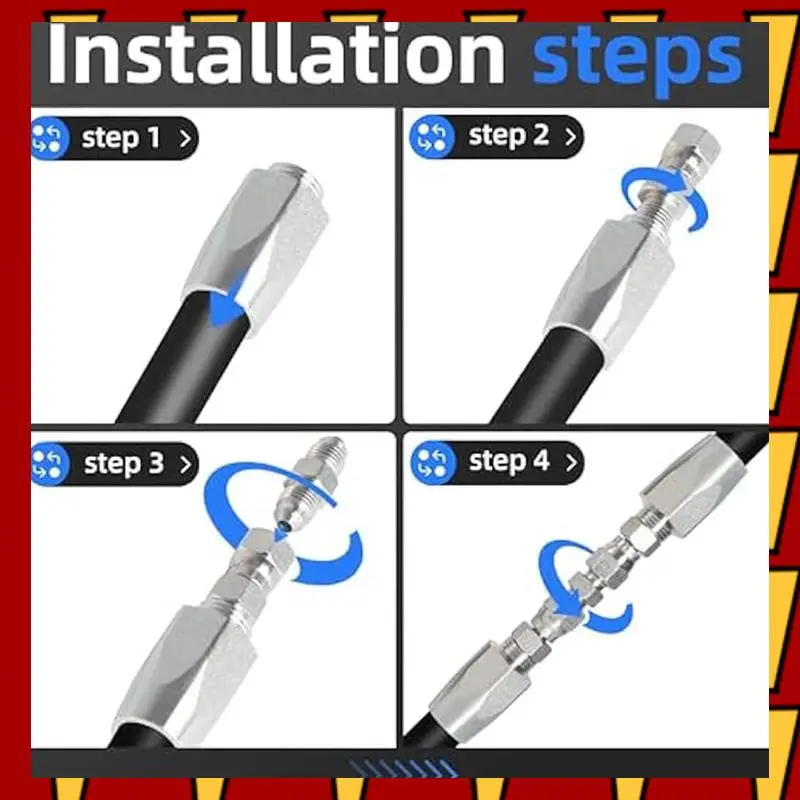 Installation steps

step 1 >

step 2 >

step 3 >

step 4 >