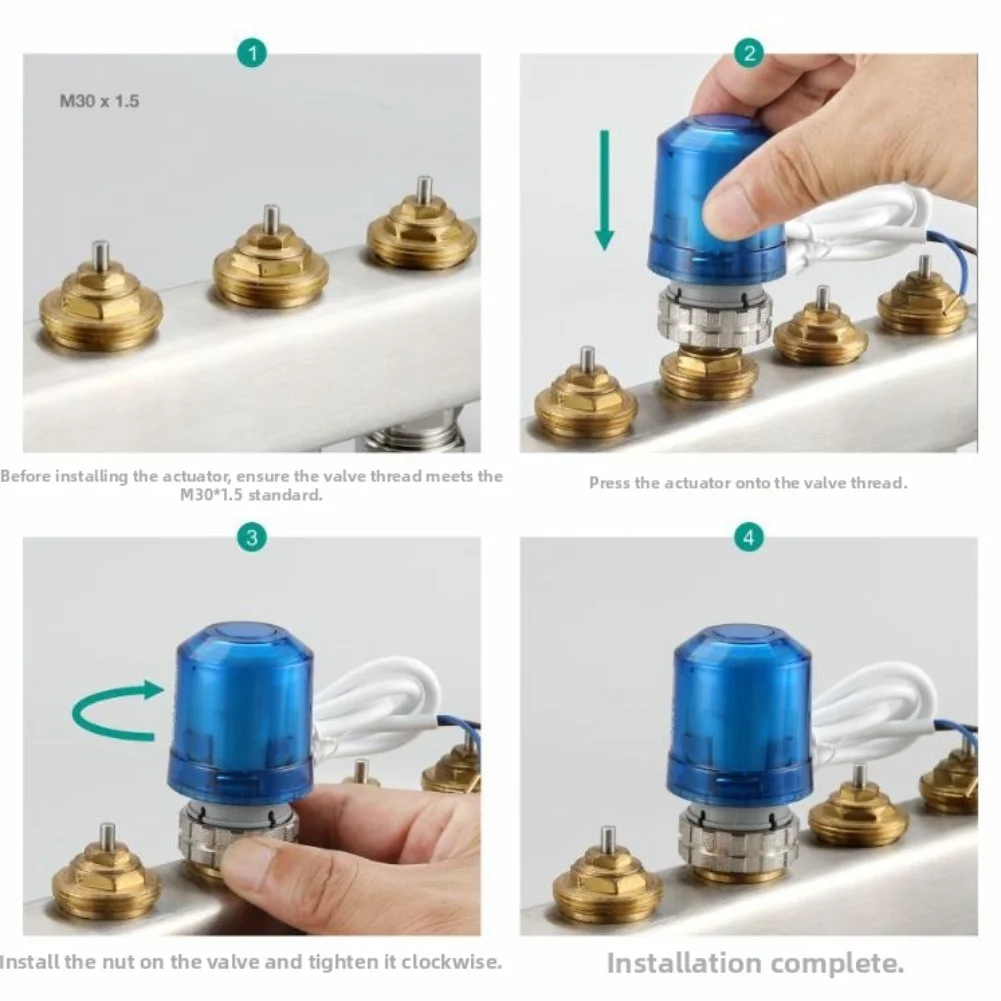 1

M30 x 1.5

Before installing the actuator, ensure the valve thread meets the M30*1.5 standard.

2

Press the actuator onto the valve thread.

3

Install the nut on the valve and tighten it clockwise.

4

Installation complete.