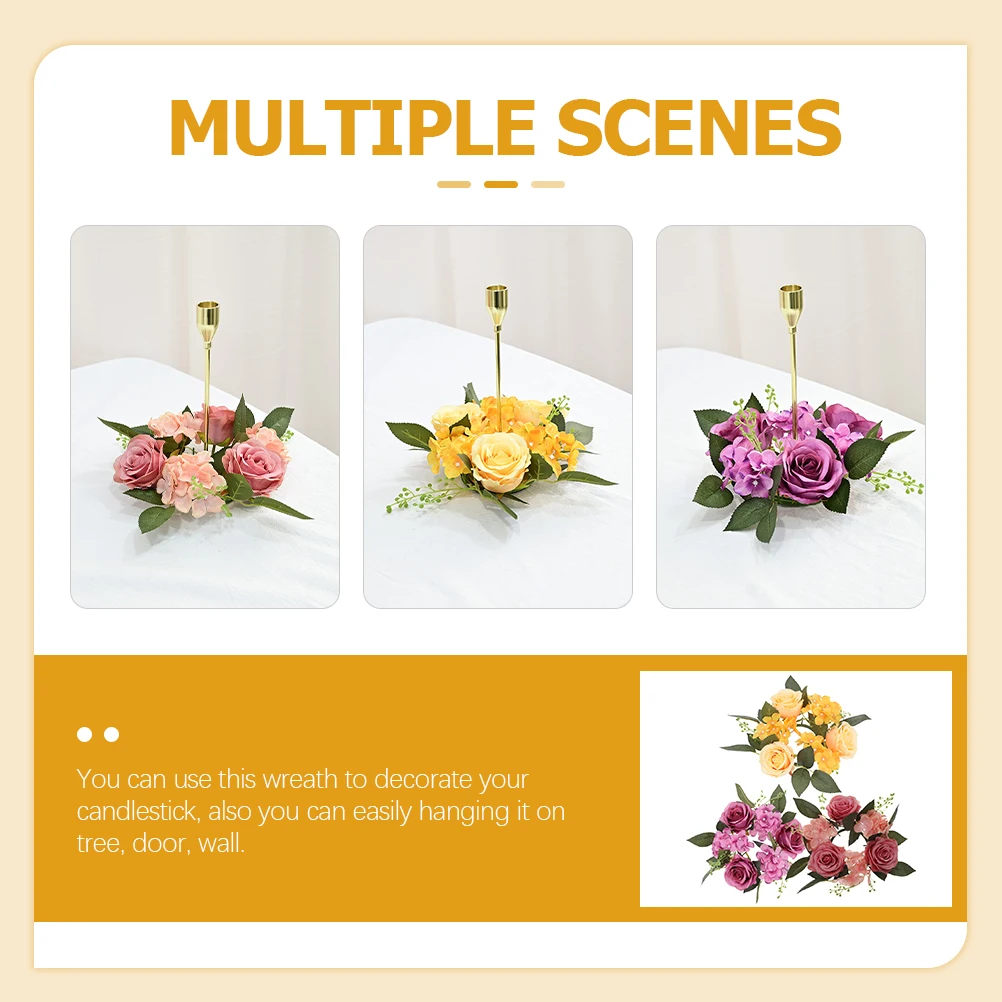 MULTIPLE SCENES

You can use this wreath to decorate your candlestick, also you can easily hanging it on tree, door, wall.