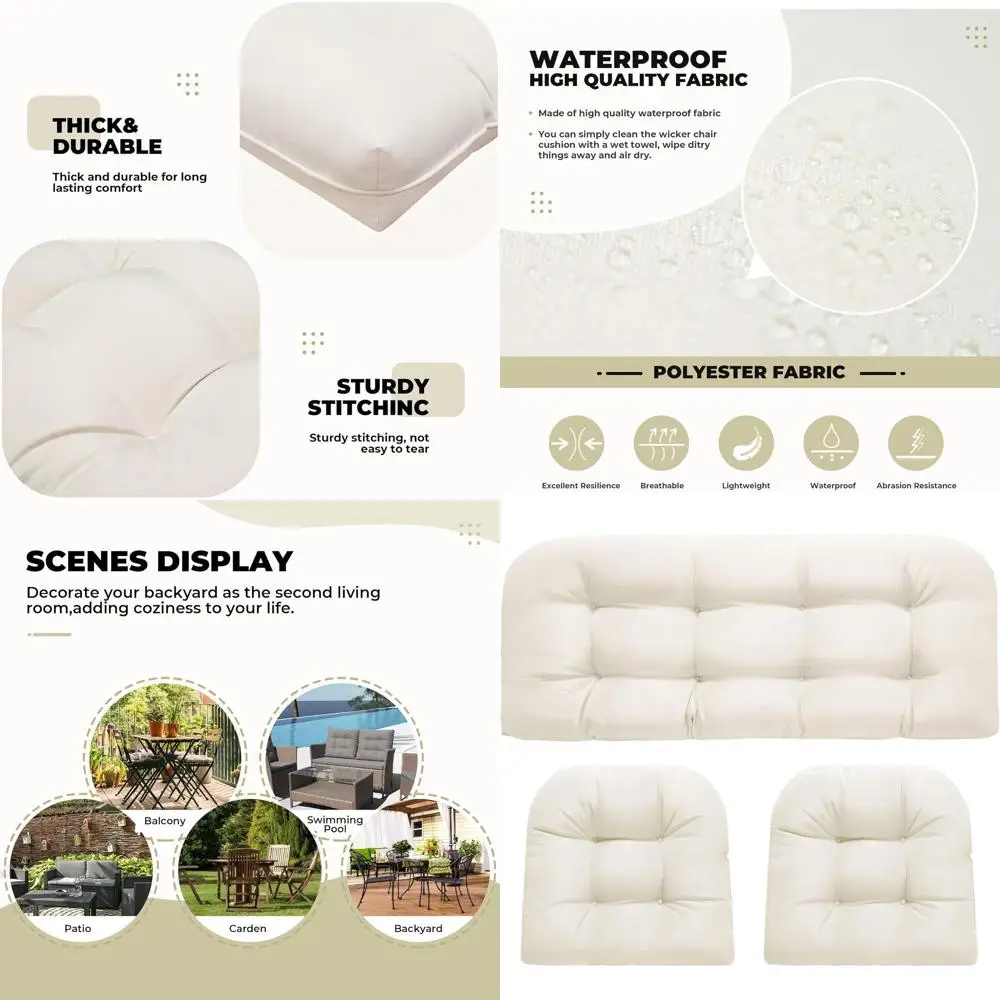 THICK&
DURABLE

Thick and durable for long lasting comfort

STURDY
STITCHINC

Sturdy stitching, not easy to tear

WATERPROOF
HIGH QUALITY FABRIC

Made of high quality waterproof fabric

You can simply clean the wicker chair cushion with a wet towel, wipe ditry things away and air dry.

POLYESTER FABRIC

Excellent Resilience

Breathable

Lightweight

Waterproof

Abrasion Resistance

SCENES DISPLAY

Decorate your backyard as the second living room,adding coziness to your life.

Balcony

Swimming Pool

Patio

Carden

Backyard