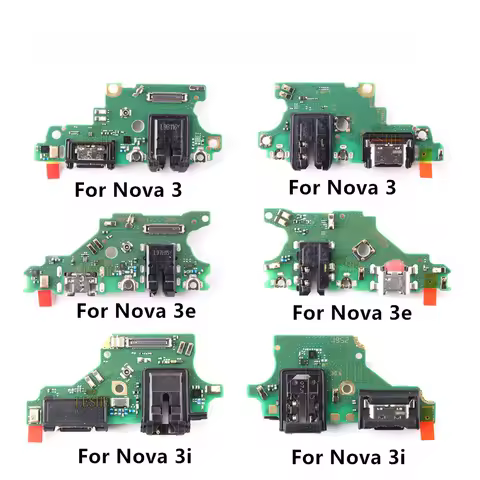 For Nova 3

For Nova 3

For Nova 3e

For Nova 3e

For Nova 3i

For Nova 3i