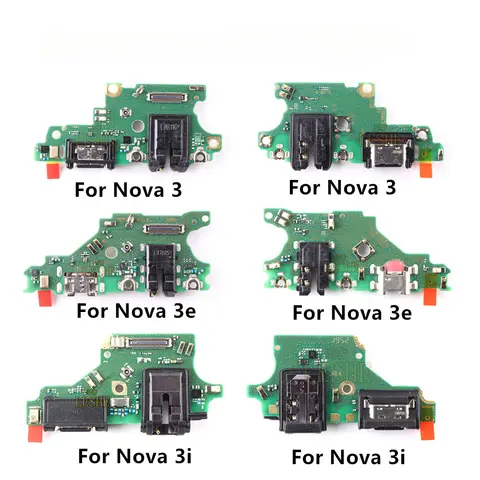 For Nova 3

For Nova 3

For Nova 3e

For Nova 3e

For Nova 3i

For Nova 3i