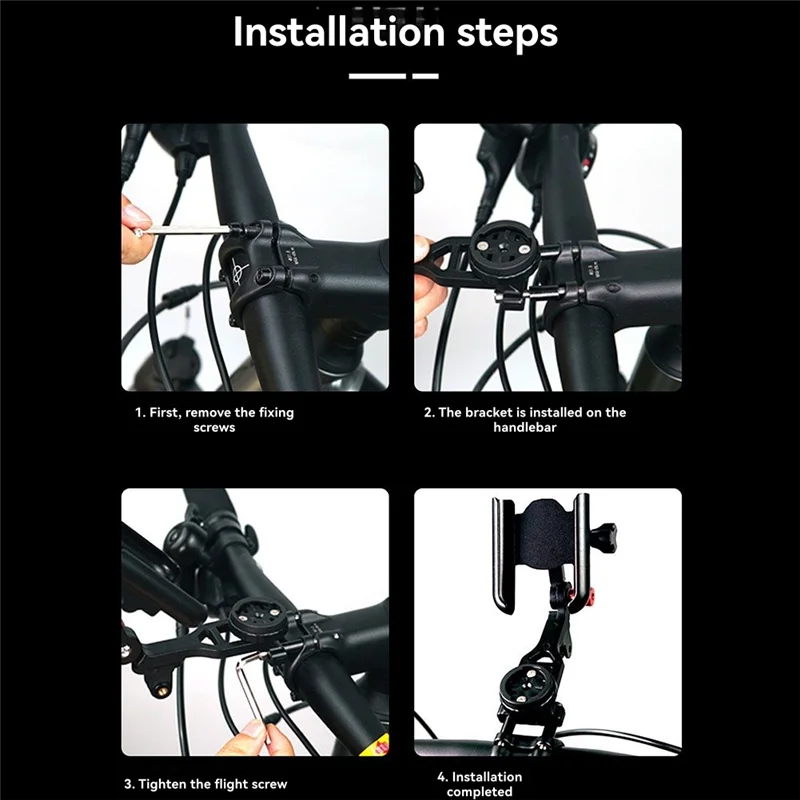 Installation steps

1. First, remove the fixing screws

2. The bracket is installed on the handlebar

3. Tighten the flight screw

4. Installation completed