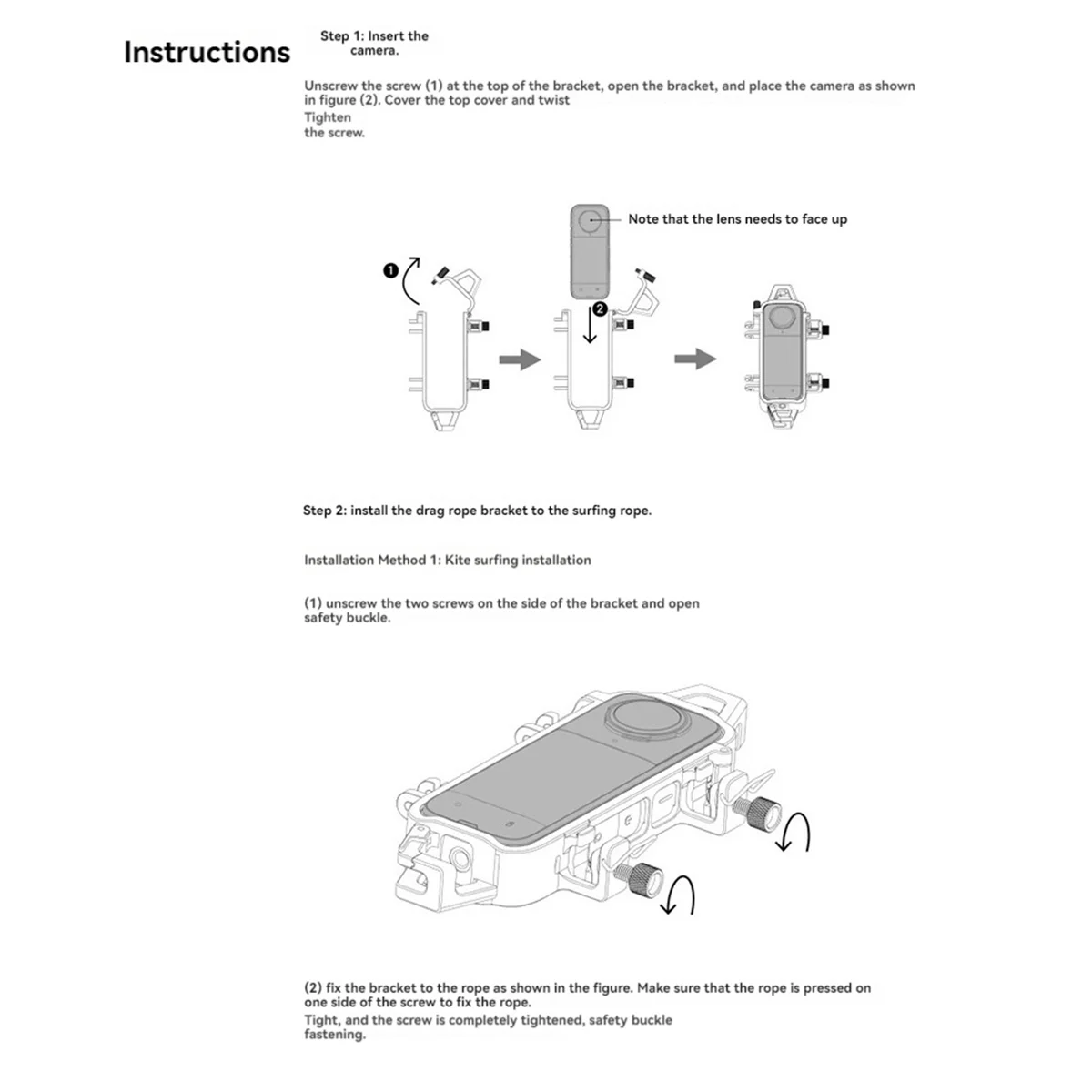 Instructions

Step 1: Insert the camera.

Unscrew the screw (1) at the top of the bracket, open the bracket, and place the camera as shown in figure (2). Cover the top cover and twist
Tighten
the screw.

Note that the lens needs to face up

1

2

Step 2: install the drag rope bracket to the surfing rope.

Installation Method 1: Kite surfing installation

(1) unscrew the two screws on the side of the bracket and open safety buckle.

(2) fix the bracket to the rope as shown in the figure. Make sure that the rope is pressed on one side of the screw to fix the rope.
Tight, and the screw is completely tightened, safety buckle fastening.