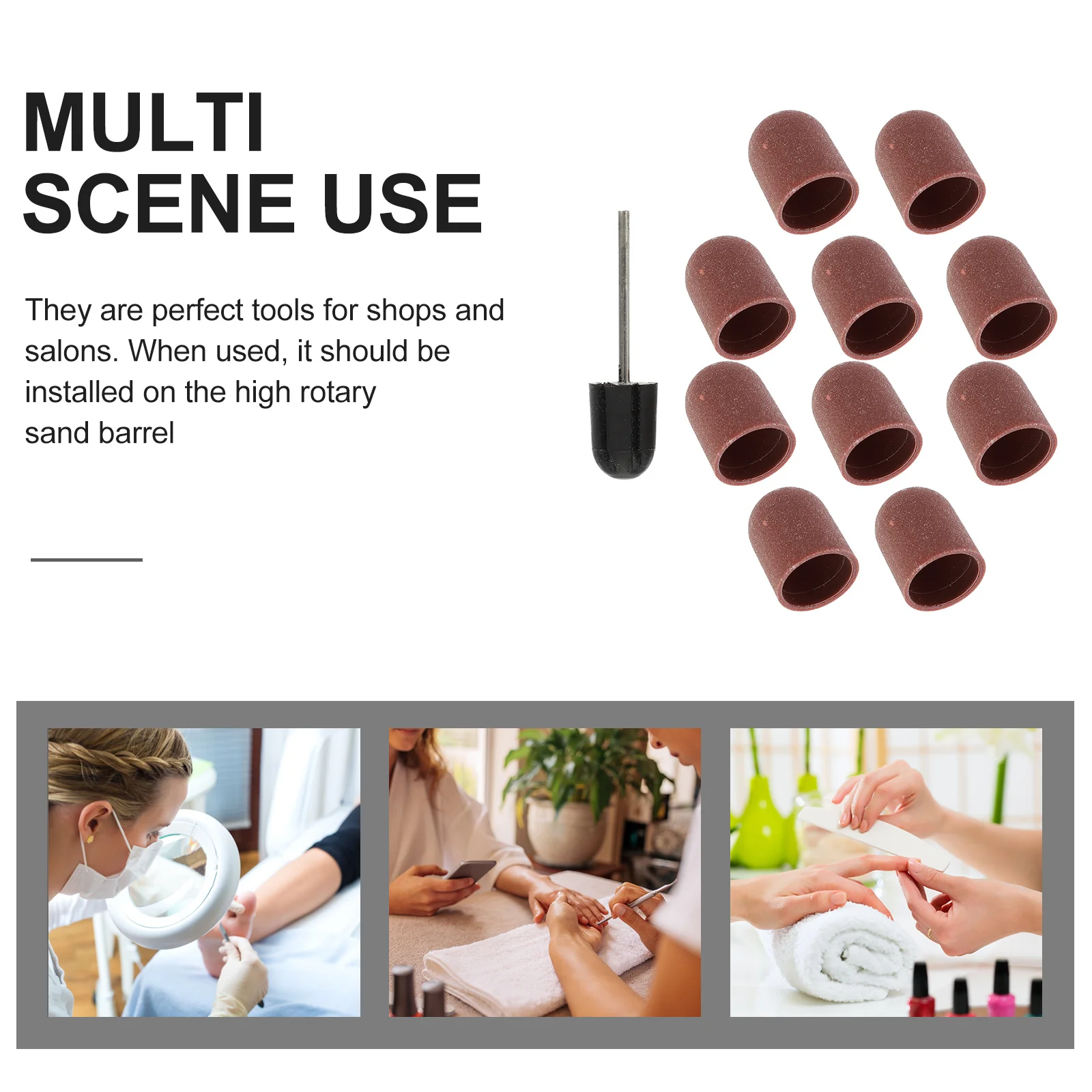 MULTI
SCENE USE

They are perfect tools for shops and salons. When used, it should be installed on the high rotary sand barrel