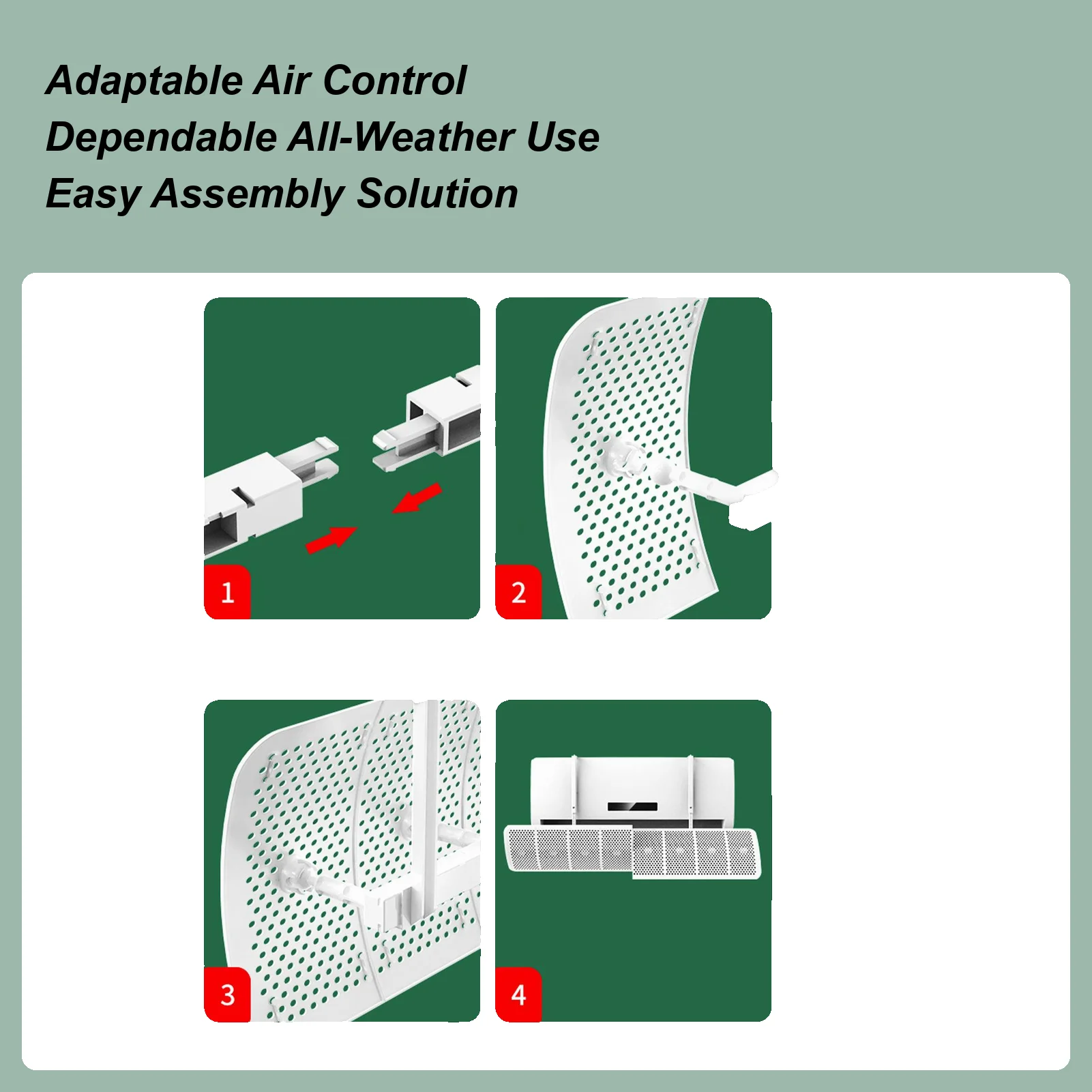 Adaptable Air Control
Dependable All-Weather Use
Easy Assembly Solution

1

2

3

4