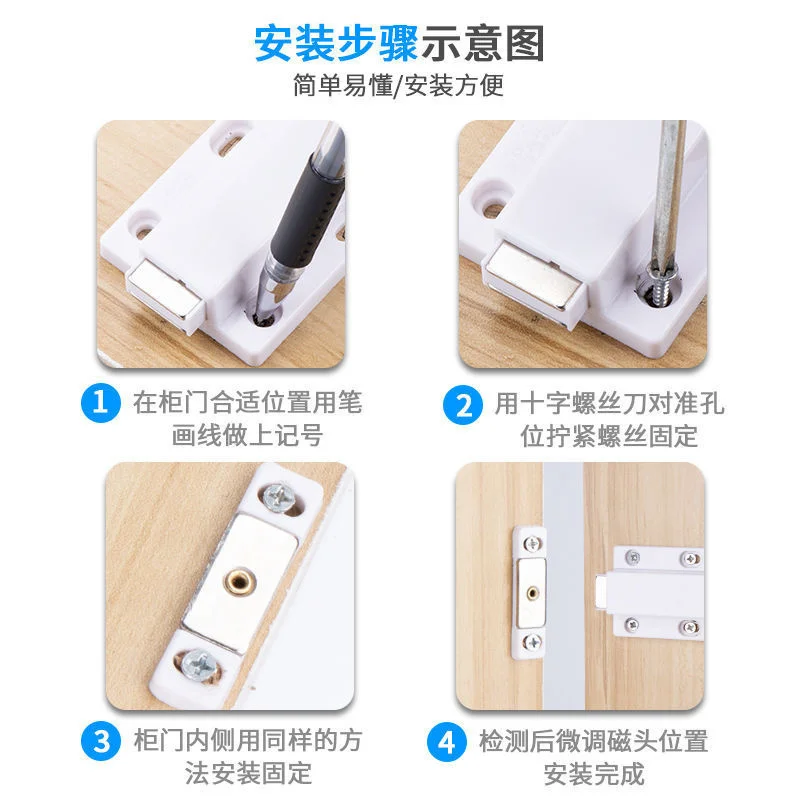 安装步骤示意图
简单易懂/安装方便

1 在柜门合适位置用笔画线做上记号

2 用十字螺丝刀对准孔位拧紧螺丝固定

3 柜门内侧用同样的方法安装固定

4 检测后微调磁头位置安装完成