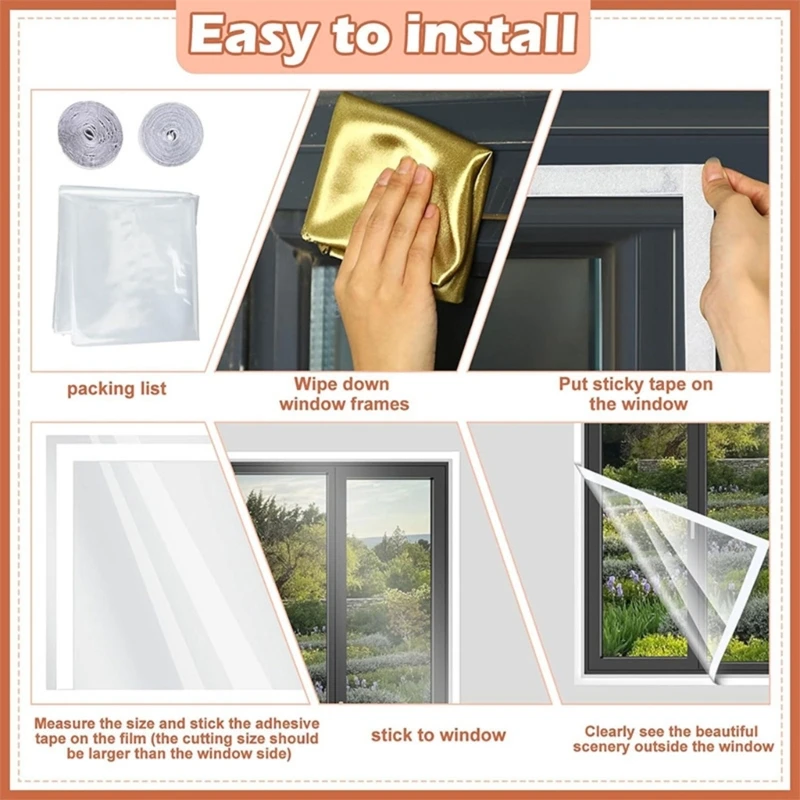 Easy to install

packing list

Wipe down window frames

Put sticky tape on the window

Measure the size and stick the adhesive tape on the film (the cutting size should be larger than the window side)

stick to window

Clearly see the beautiful scenery outside the window