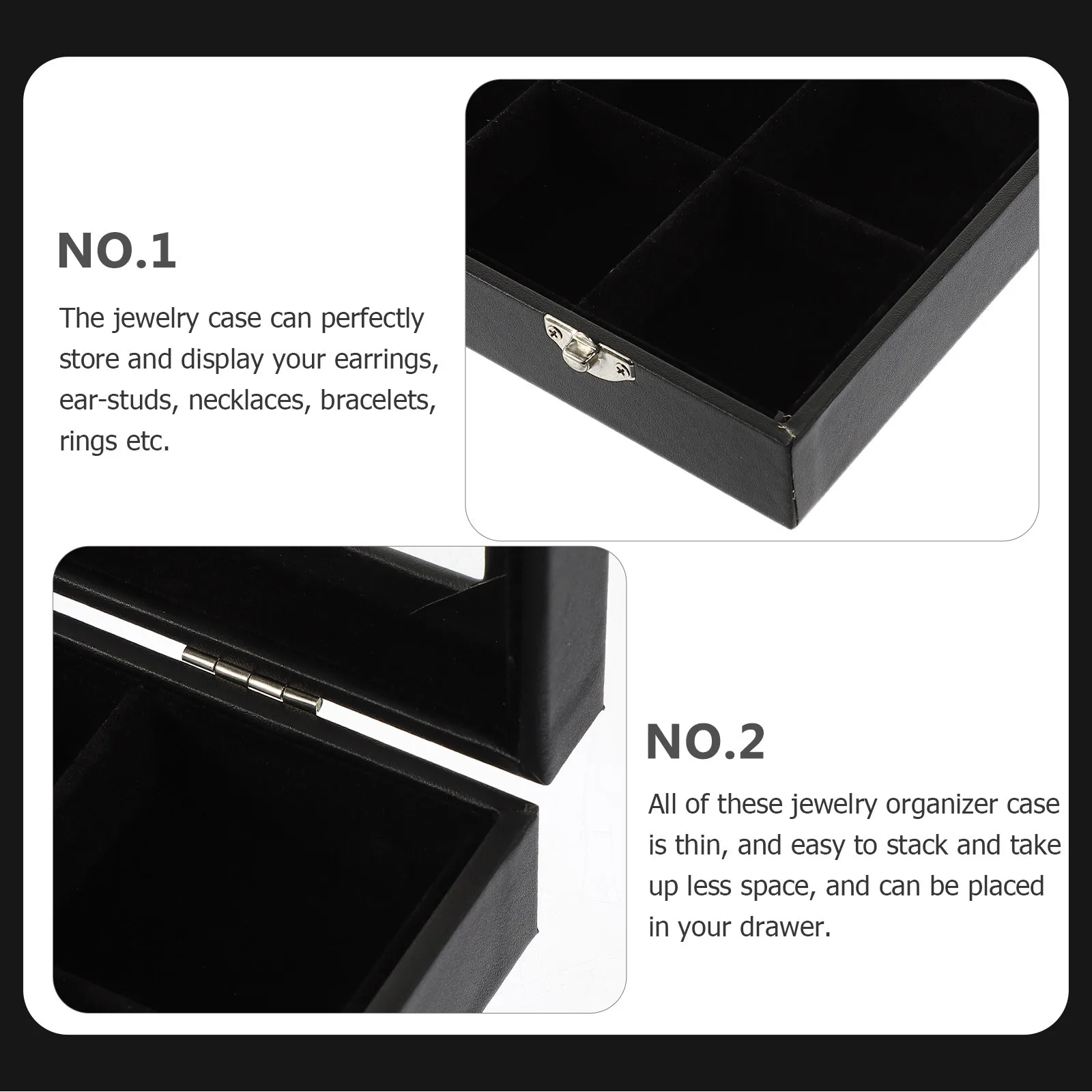 NO.1

The jewelry case can perfectly store and display your earrings, ear-studs, necklaces, bracelets, rings etc.

NO.2

All of these jewelry organizer case is thin, and easy to stack and take up less space, and can be placed in your drawer.