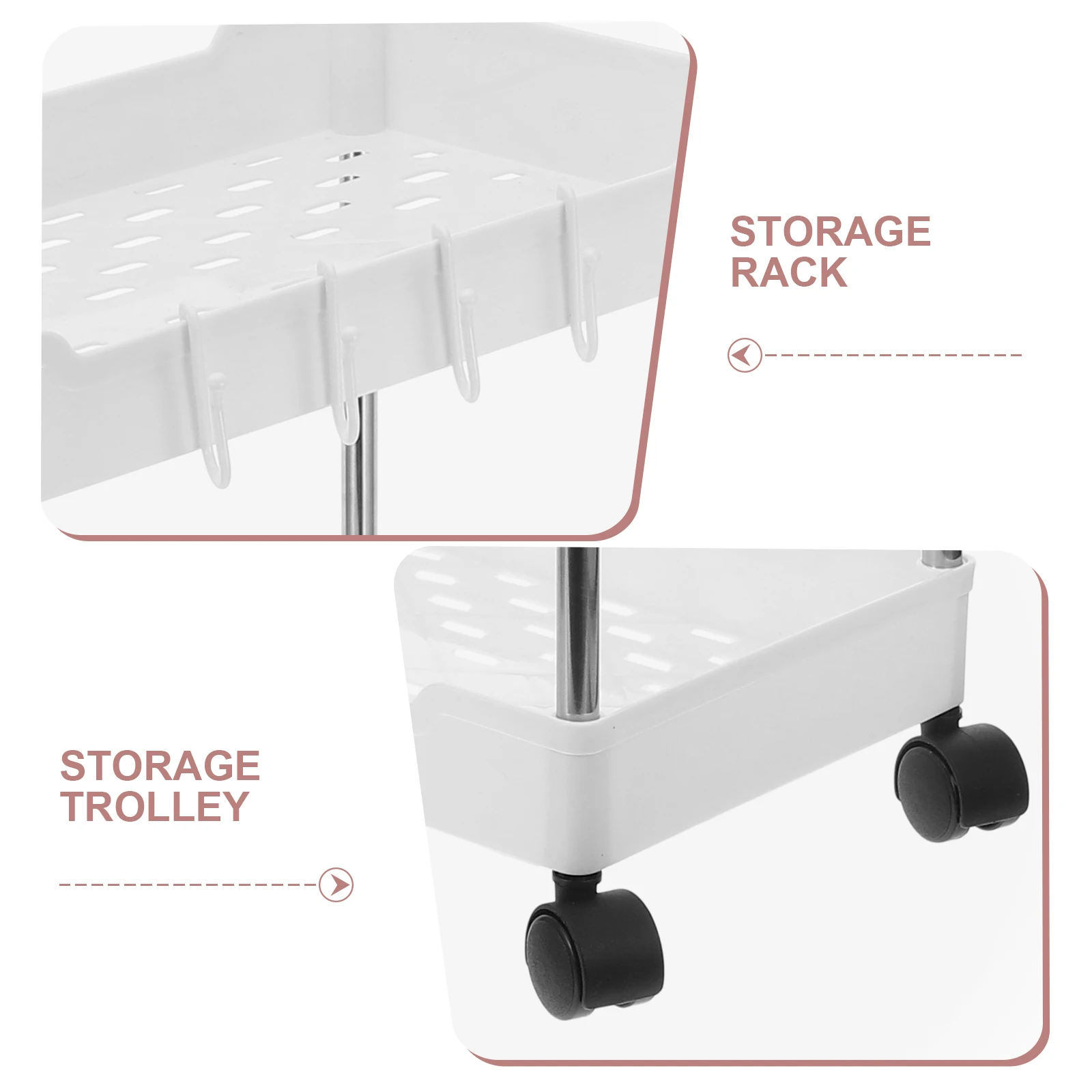 STORAGE RACK

STORAGE TROLLEY