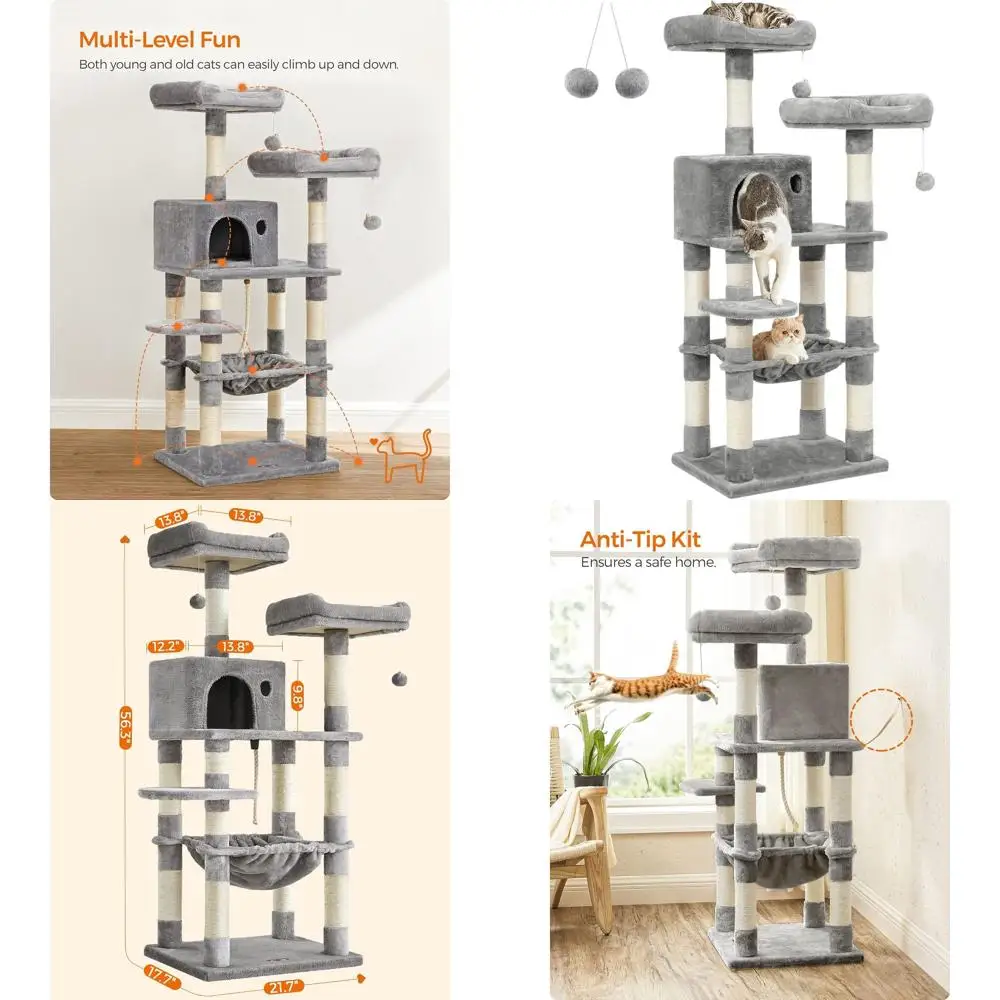 Multi-Level Fun
Both young and old cats can easily climb up and down.

13.8"
13.8"
12.2"
13.8"
9.8"
56.3"
17.7"
21.7"

Anti-Tip Kit
Ensures a safe home.