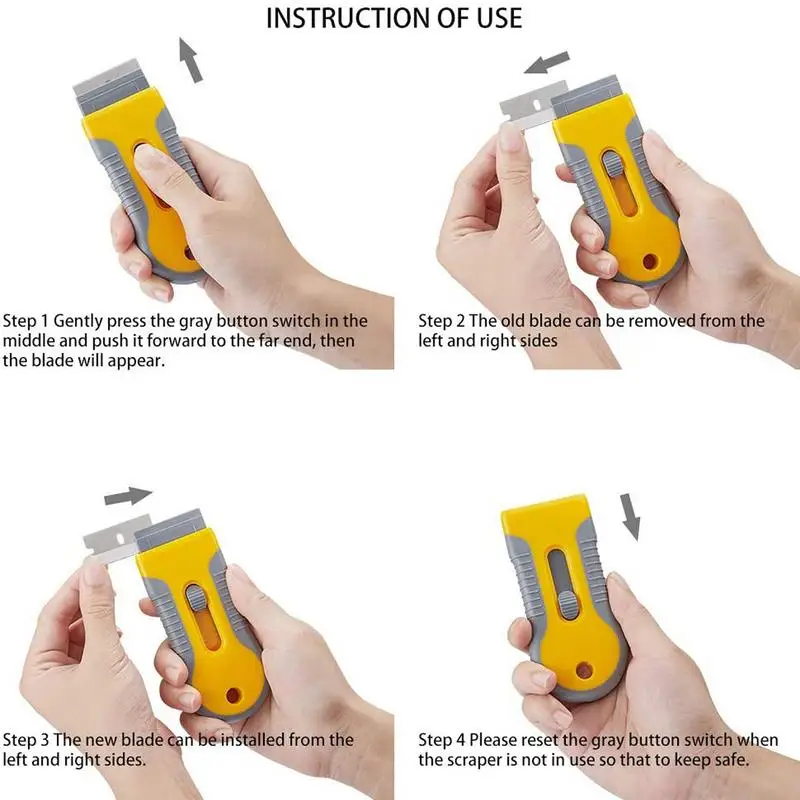 INSTRUCTION OF USE

Step 1 Gently press the gray button switch in the middle and push it forward to the far end, then the blade will appear.

Step 2 The old blade can be removed from the left and right sides

Step 3 The new blade can be installed from the left and right sides.

Step 4 Please reset the gray button switch when the scraper is not in use so that to keep safe.