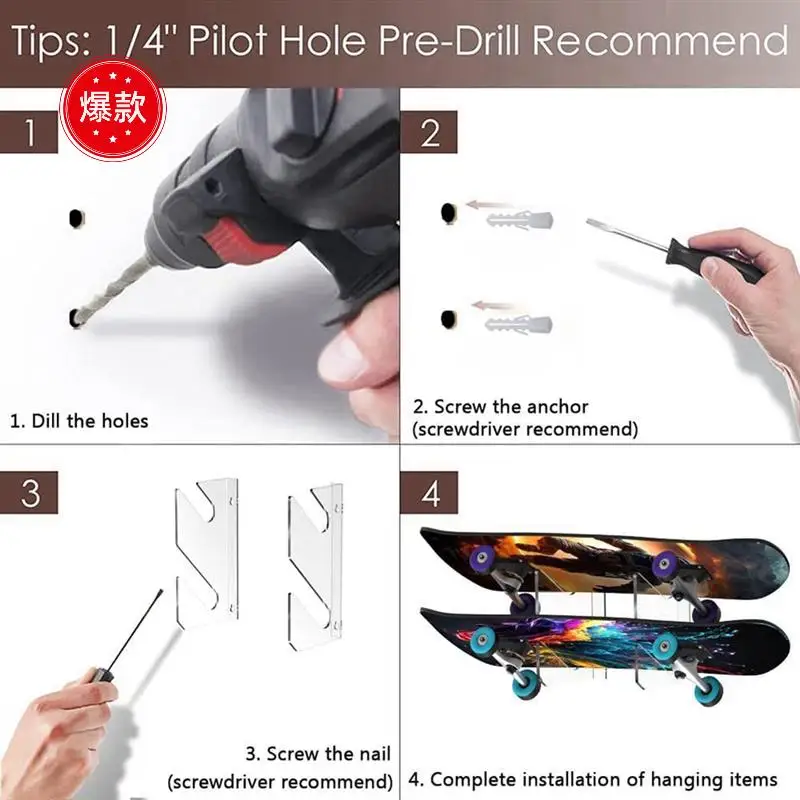 Tips: 1/4" Pilot Hole Pre-Drill Recommend

爆款

1

1. Dill the holes

2

2. Screw the anchor (screwdriver recommend)

3

3. Screw the nail (screwdriver recommend)

4

4. Complete installation of hanging items