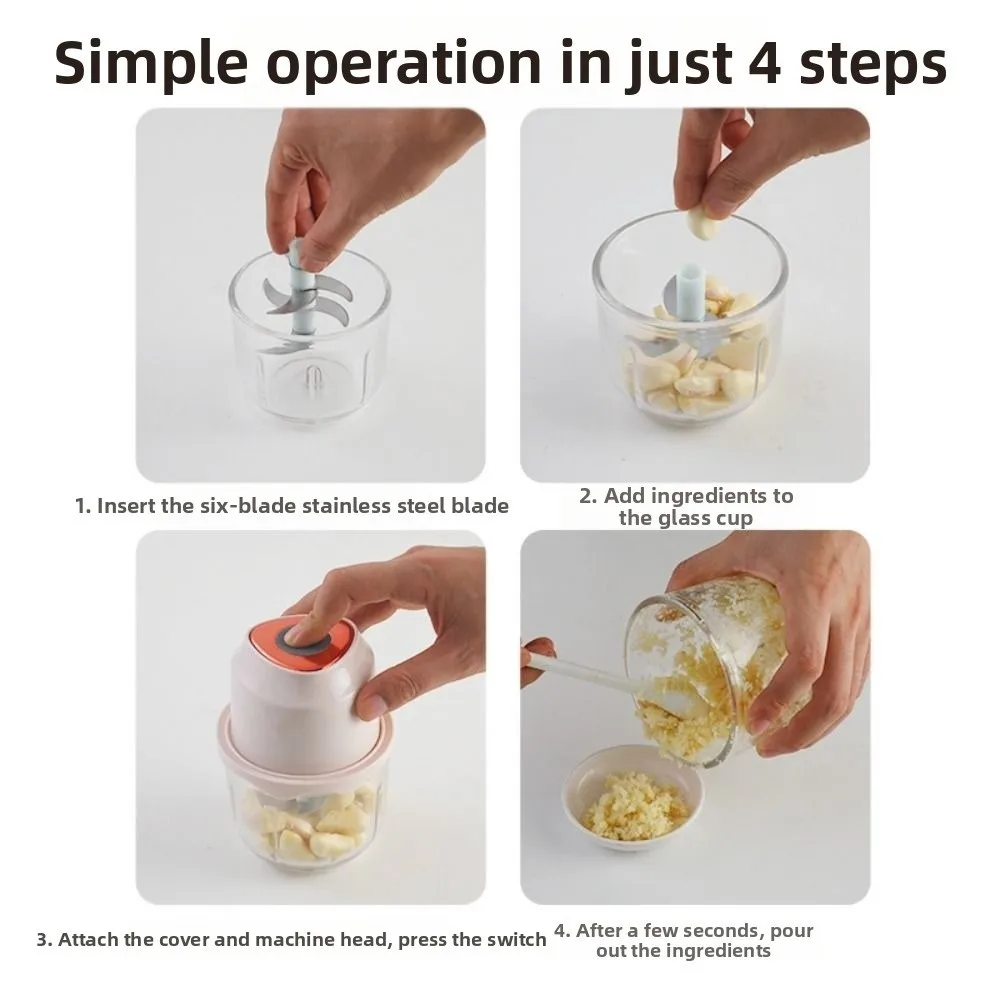 Simple operation in just 4 steps

1. Insert the six-blade stainless steel blade

2. Add ingredients to the glass cup

3. Attach the cover and machine head, press the switch

4. After a few seconds, pour out the ingredients