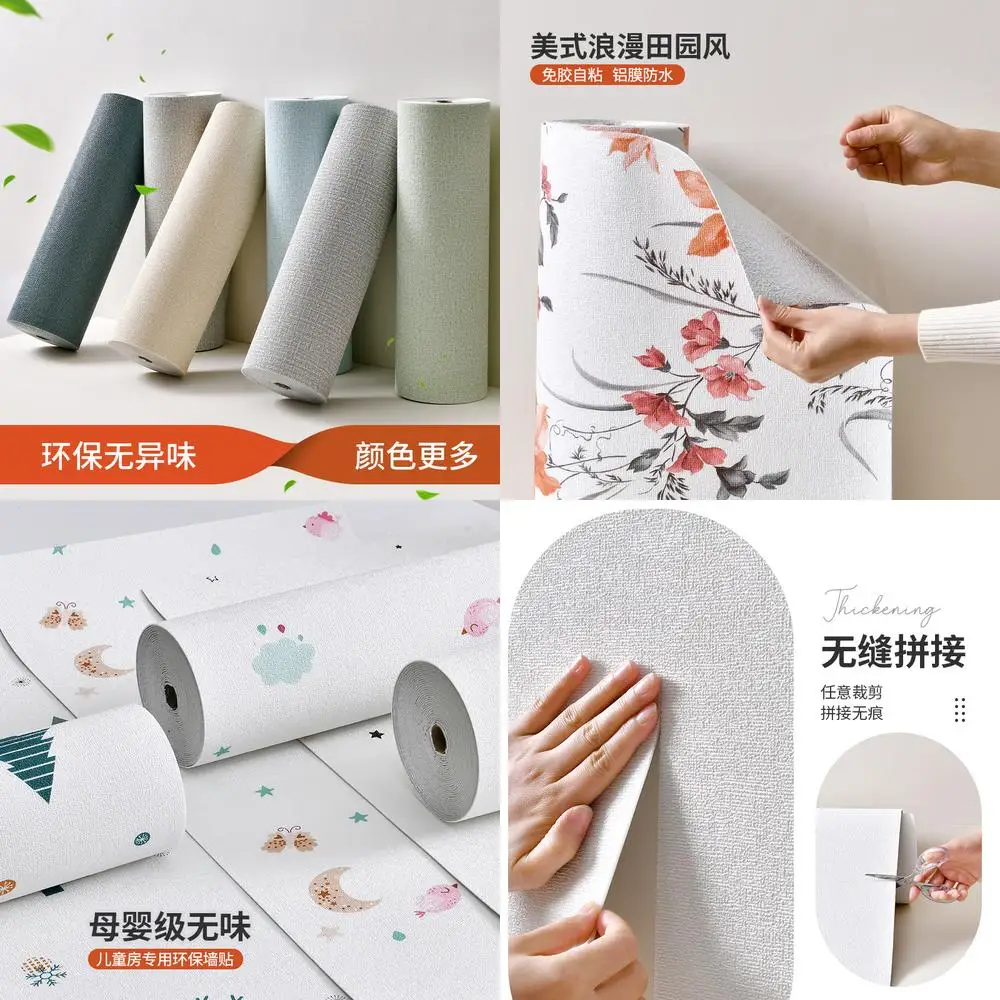 环保无异味
颜色更多

美式浪漫田园风
免胶自粘 铝膜防水

母婴级无味
儿童房专用环保墙贴

Thickening
无缝拼接
任意裁剪
拼接无痕