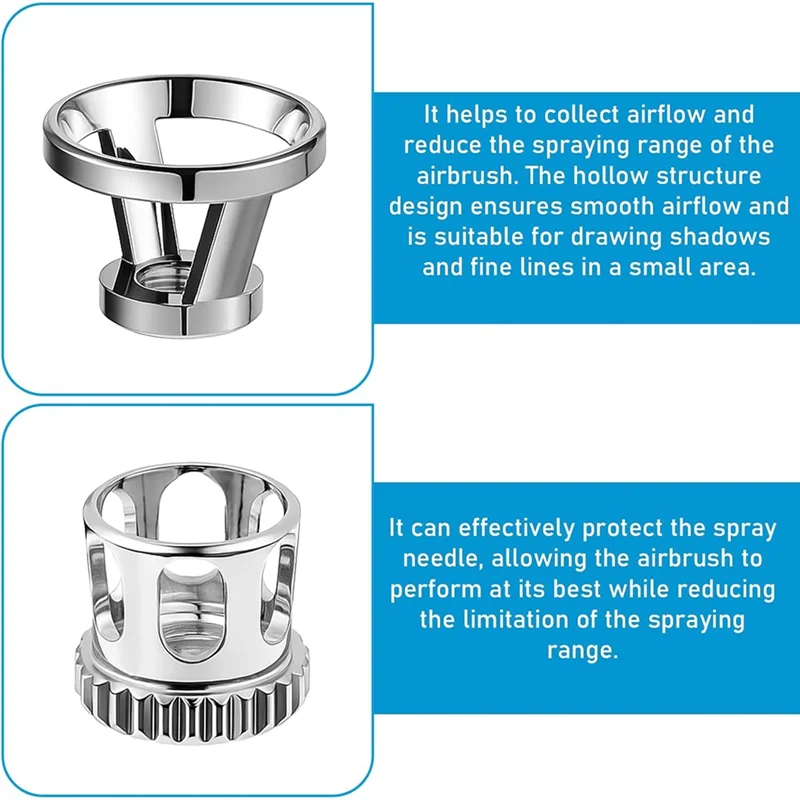 It helps to collect airflow and reduce the spraying range of the airbrush. The hollow structure design ensures smooth airflow and is suitable for drawing shadows and fine lines in a small area.

It can effectively protect the spray needle, allowing the airbrush to perform at its best while reducing the limitation of the spraying range.