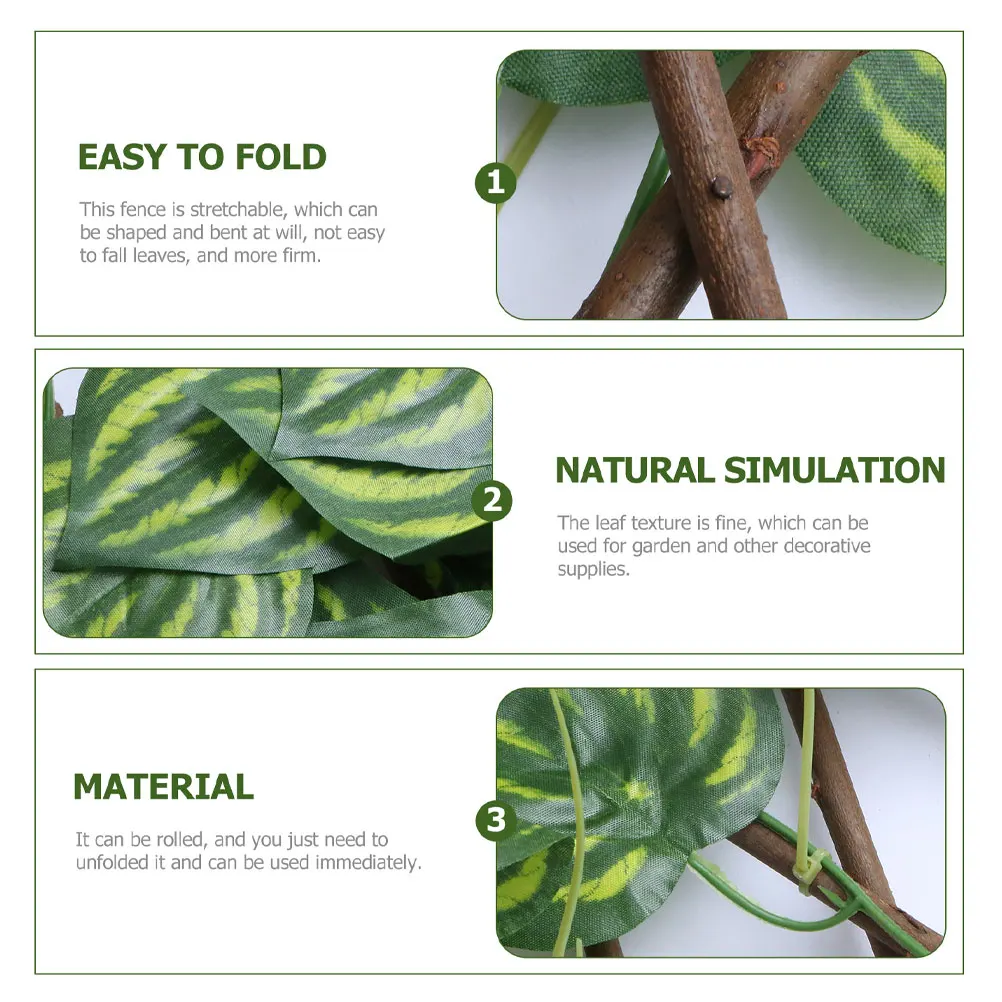 EASY TO FOLD

This fence is stretchable, which can be shaped and bent at will, not easy to fall leaves, and more firm.

1

2

NATURAL SIMULATION

The leaf texture is fine, which can be used for garden and other decorative supplies.

MATERIAL

It can be rolled, and you just need to unfolded it and can be used immediately.

3