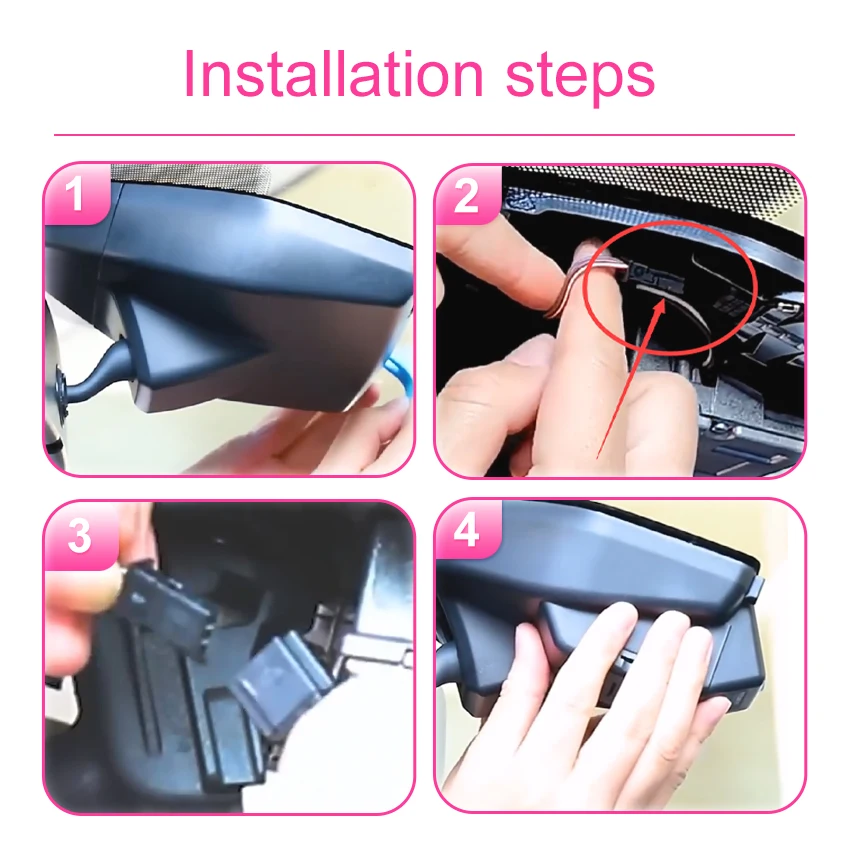 Installation steps

1

2

3

4