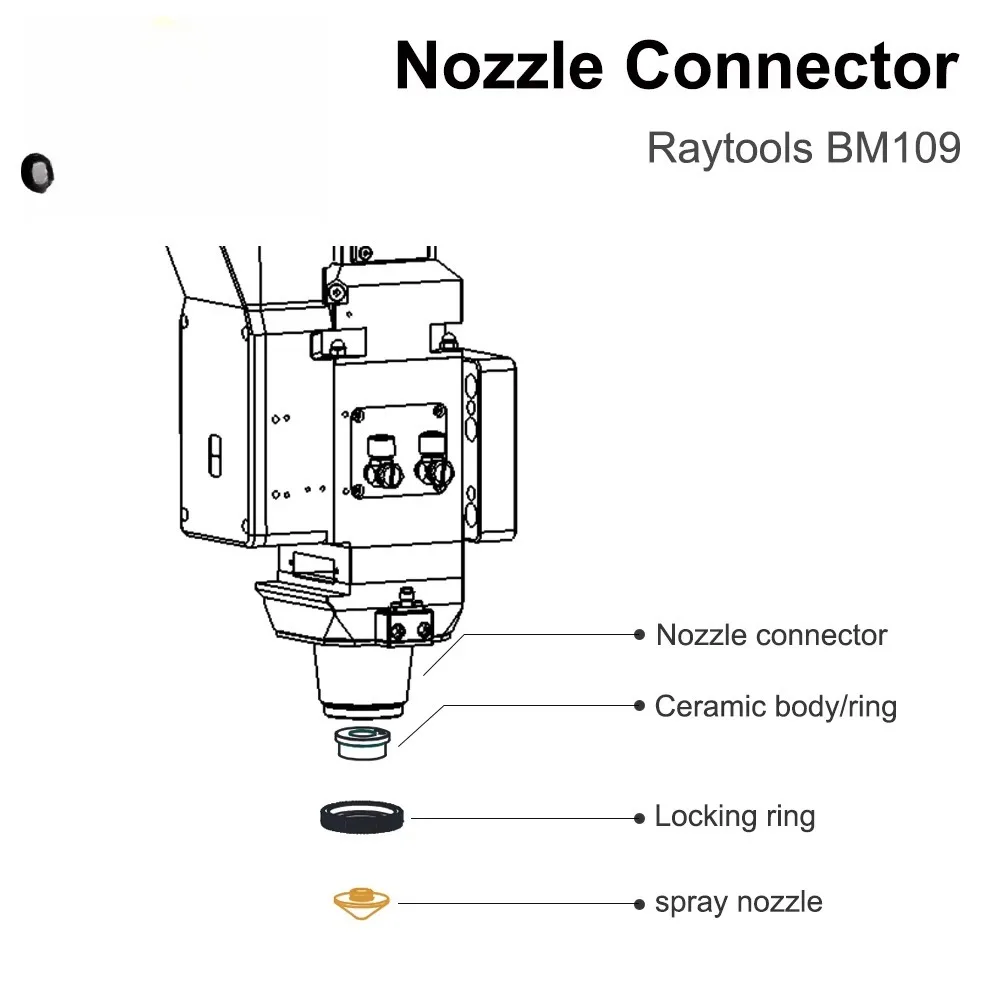 Nozzle Connector

Raytools BM109

Nozzle connector

Ceramic body/ring

Locking ring

spray nozzle