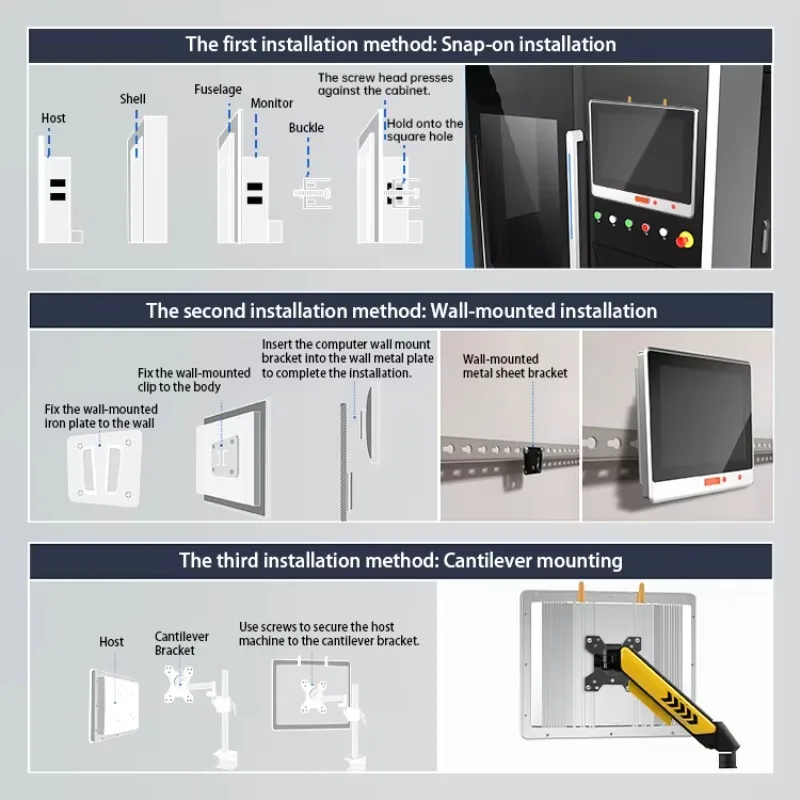 The first installation method: Snap-on installation

Host

Shell

Fuselage

Monitor

Buckle

The screw head presses against the cabinet.

Hold onto the square hole

The second installation method: Wall-mounted installation

Fix the wall-mounted iron plate to the wall

Fix the wall-mounted clip to the body

Insert the computer wall mount bracket into the wall metal plate to complete the installation.

Wall-mounted metal sheet bracket

The third installation method: Cantilever mounting

Host

Cantilever Bracket

Use screws to secure the host machine to the cantilever bracket.